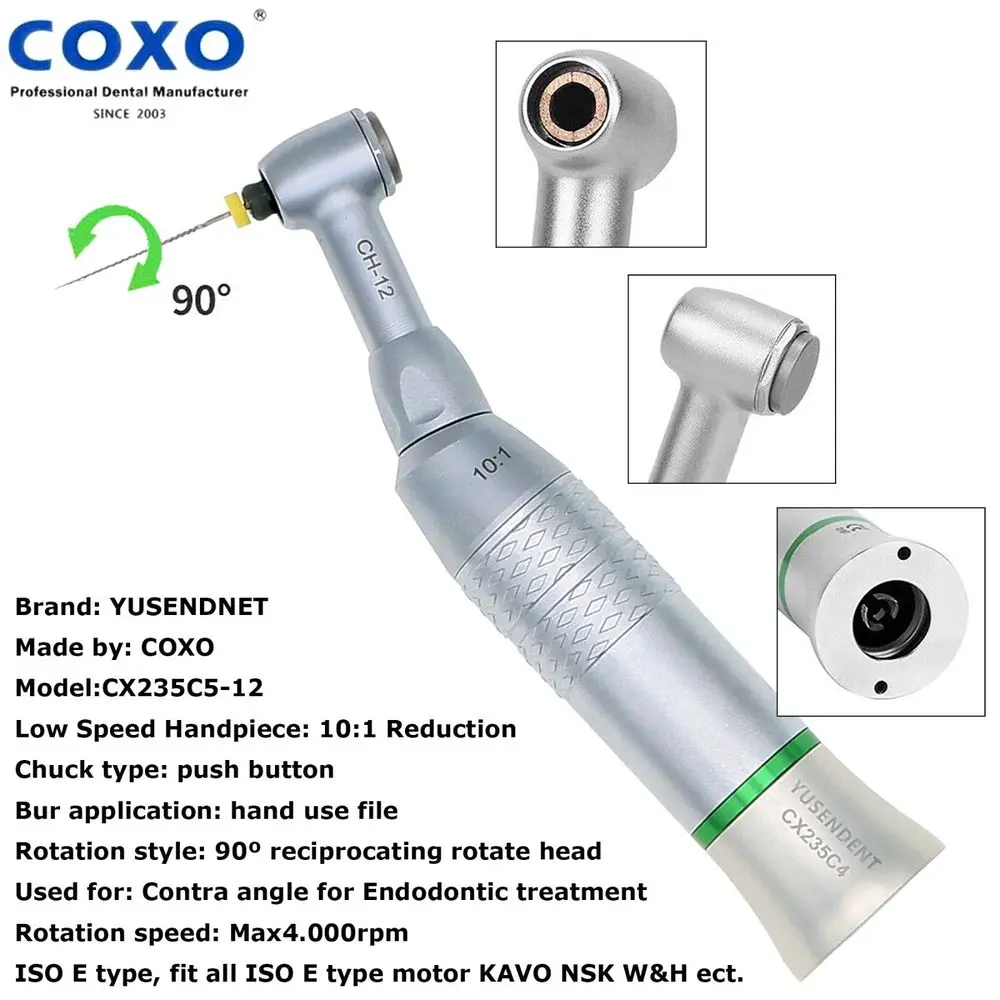 COXO®
Professional Dental Manufacturer
SINCE 2003

90°

CH-12

10:1

YUSENDENT
CX235C4

Brand: YUSENDNET
Made by: COXO
Model:CX235C5-12
Low Speed Handpiece: 10:1 Reduction
Chuck type: push button
Bur application: hand use file
Rotation style: 90º reciprocating rotate head
Used for: Contra angle for Endodontic treatment
Rotation speed: Max4.000rpm
ISO E type, fit all ISO E type motor KAVO NSK W&H ect.