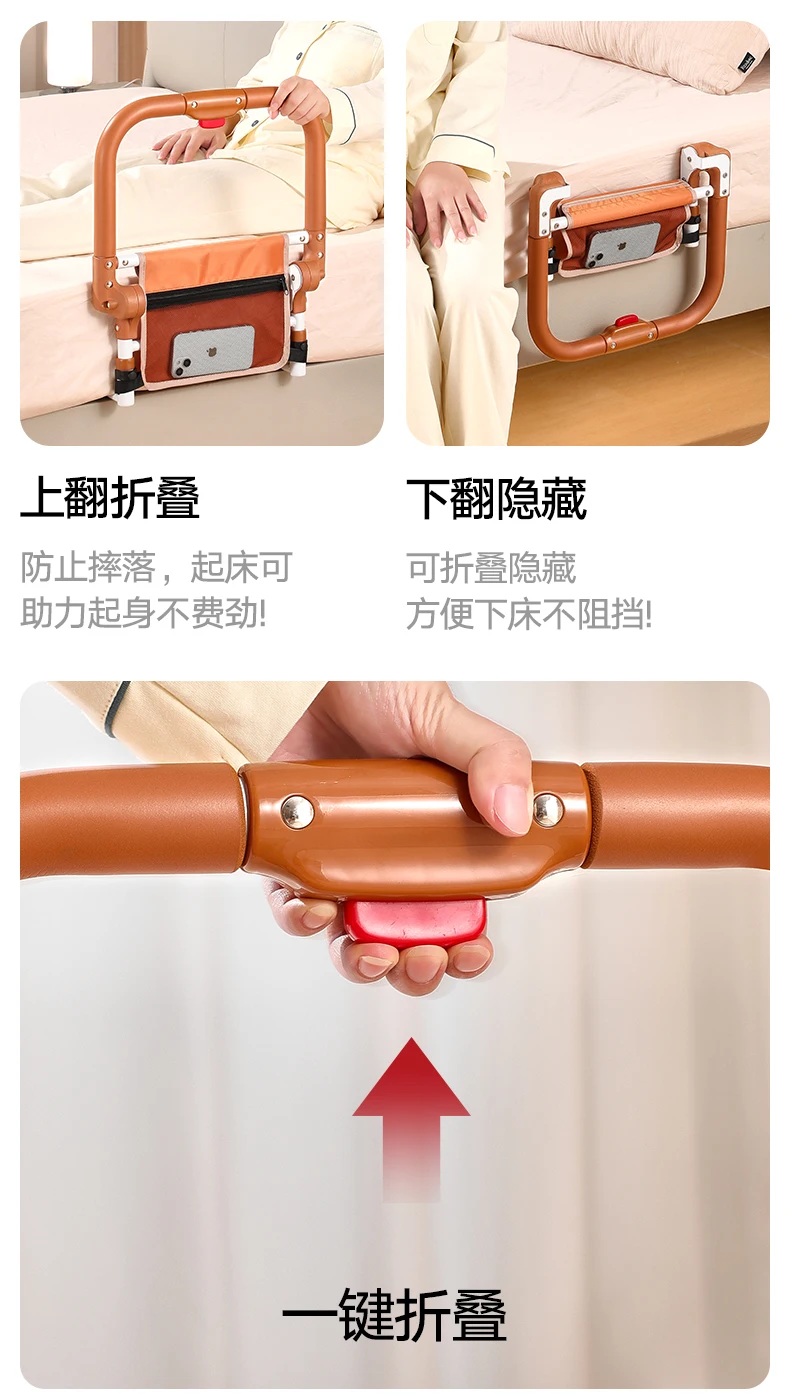 上翻折叠

防止摔落，起床可助力起身不费劲!

下翻隐藏

可折叠隐藏
方便下床不阻挡!

一键折叠