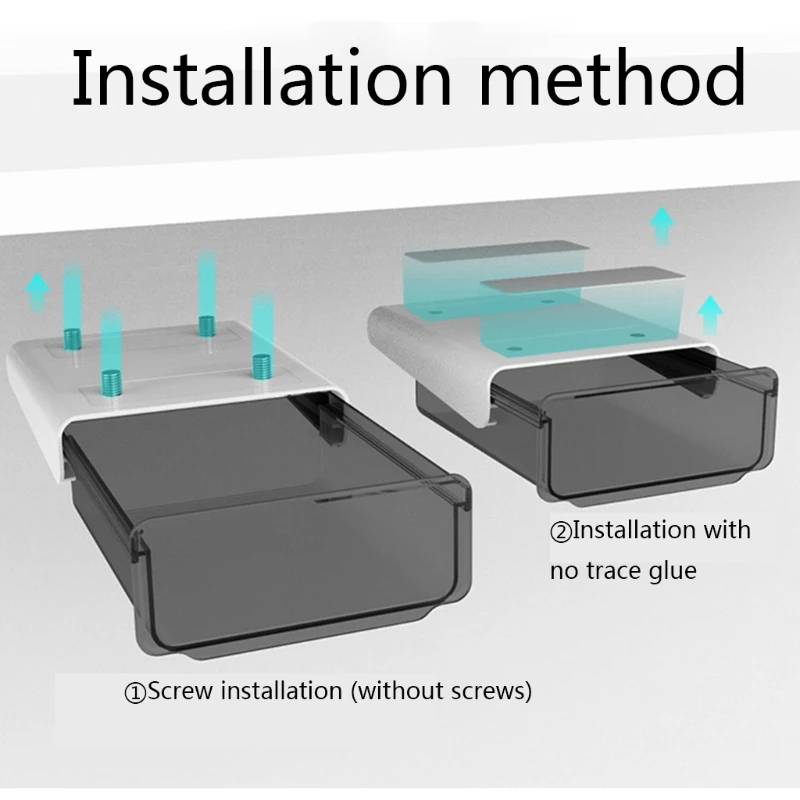 Installation method

②Installation with no trace glue

①Screw installation (without screws)