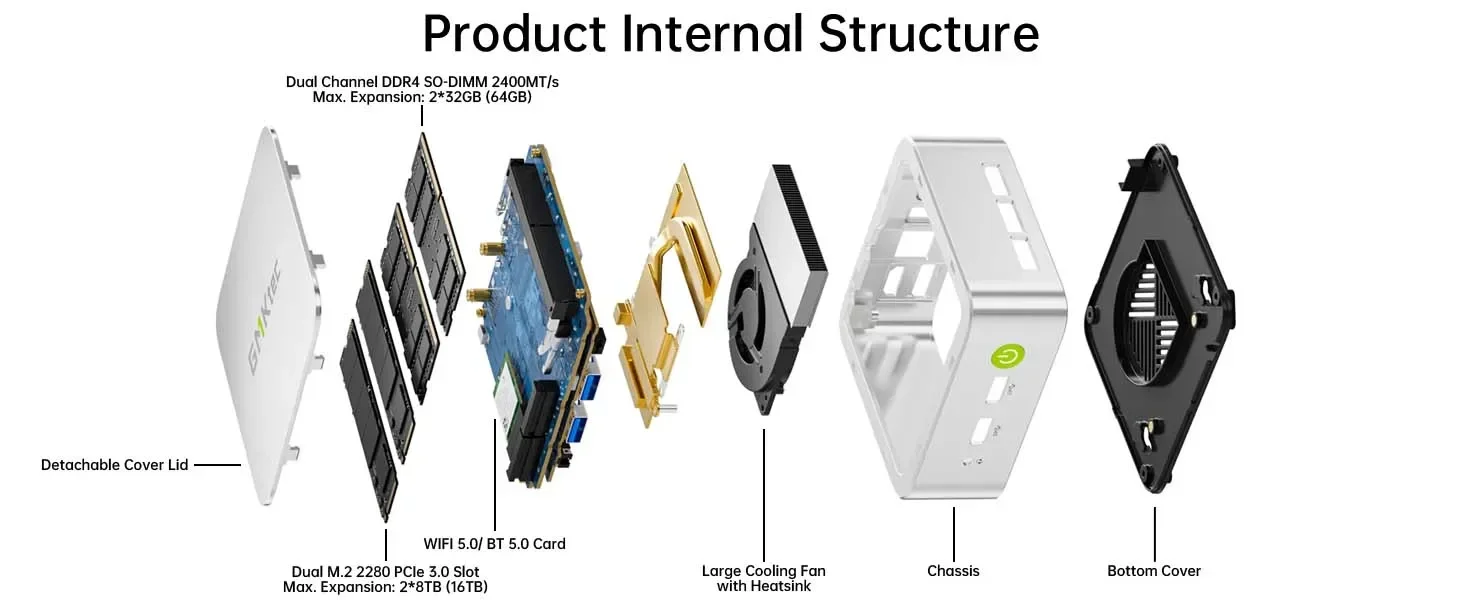 Product Internal Structure

Dual Channel DDR4 SO-DIMM 2400MT/s
Max. Expansion: 2*32GB (64GB)

GMKtec

Detachable Cover Lid

Dual M.2 2280 PCIe 3.0 Slot
Max. Expansion: 2*8TB (16TB)

WIFI 5.0/ BT 5.0 Card

Large Cooling Fan
with Heatsink

Chassis

Bottom Cover