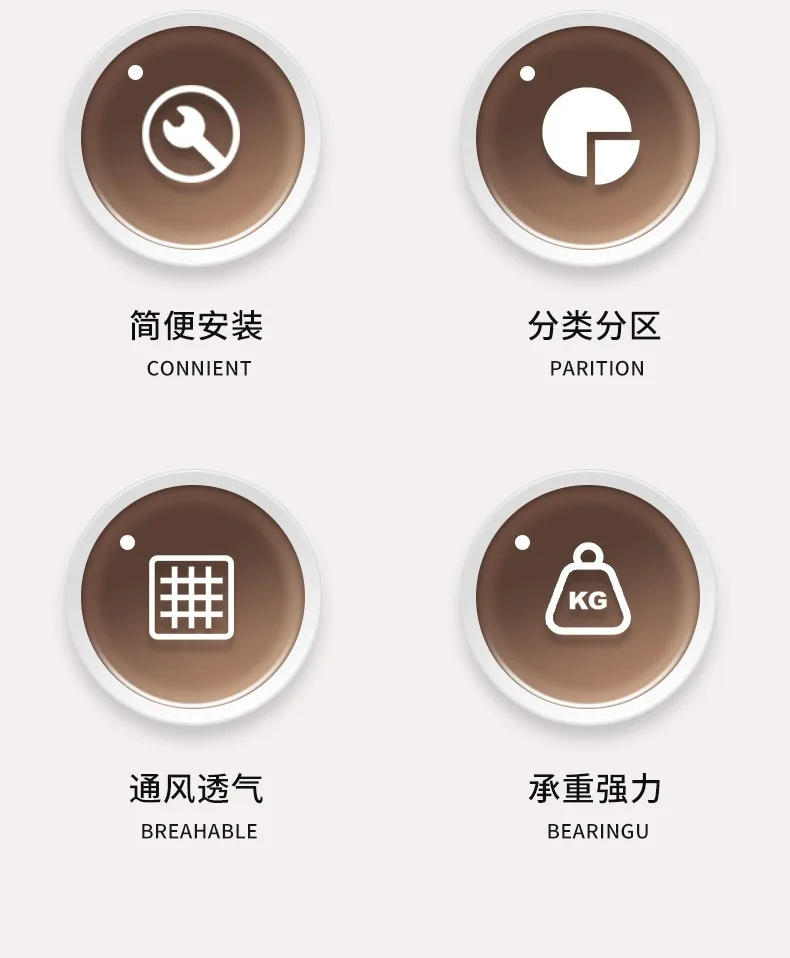 简便安装
CONNIENT

分类分区
PARITION

KG

通风透气
BREAHABLE

承重强力
BEARINGU