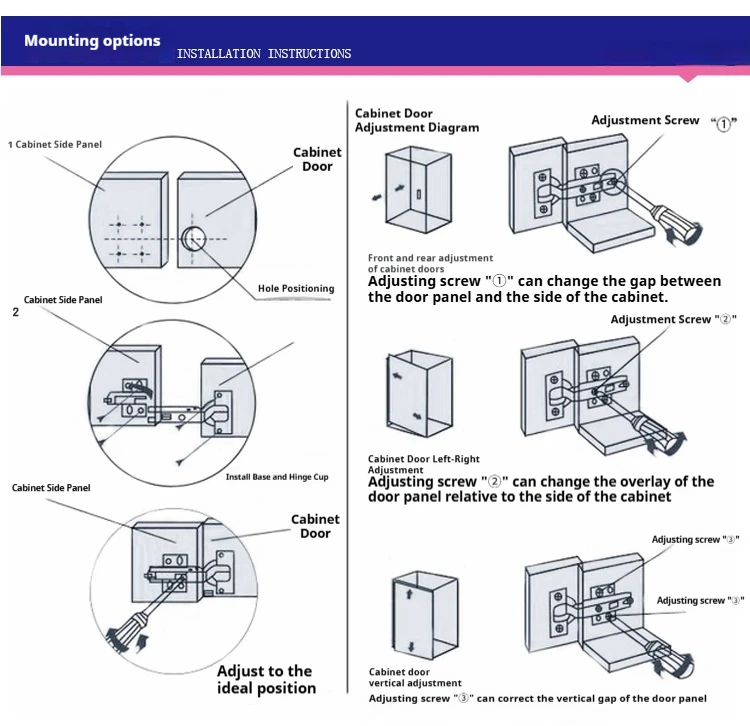 Mounting options
INSTALLATION INSTRUCTIONS

1 Cabinet Side Panel
Cabinet Door
Hole Positioning

Cabinet Side Panel
2
Install Base and Hinge Cup

Cabinet Side Panel
Cabinet Door
Adjust to the ideal position

Cabinet Door Adjustment Diagram
Adjustment Screw "①"
Front and rear adjustment of cabinet doors
Adjusting screw "①" can change the gap between the door panel and the side of the cabinet.

Adjustment Screw "②"
Cabinet Door Left-Right Adjustment
Adjusting screw "②" can change the overlay of the door panel relative to the side of the cabinet

Adjusting screw "③"
Adjusting screw "③"
Cabinet door vertical adjustment
Adjusting screw "③" can correct the vertical gap of the door panel