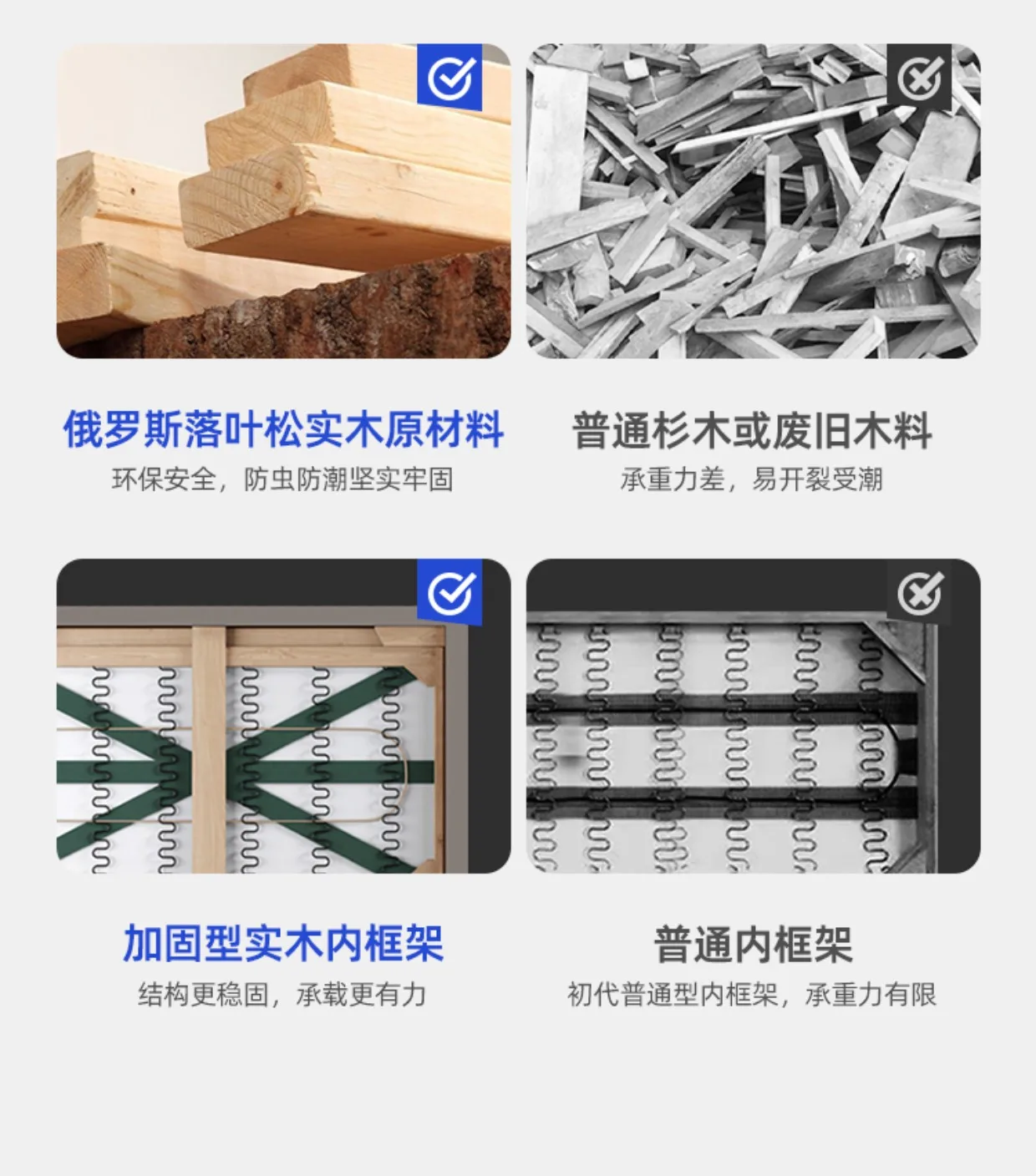 俄罗斯落叶松实木原材料
环保安全，防虫防潮坚实牢固

普通杉木或废旧木料
承重力差，易开裂受潮

加固型实木内框架
结构更稳固，承载更有力

普通内框架
初代普通型内框架，承重力有限