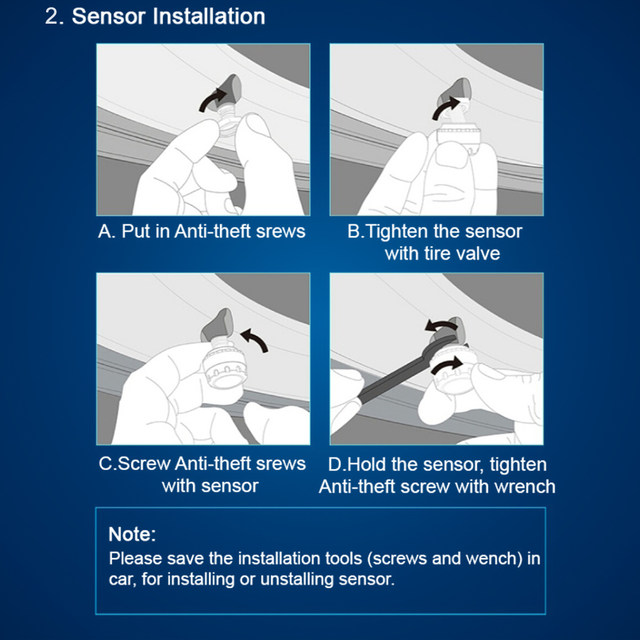 2. Sensor Installation

A. Put in Anti-theft srews

B.Tighten the sensor with tire valve

C.Screw Anti-theft srews with sensor

D.Hold the sensor, tighten Anti-theft screw with wrench

Note:
Please save the installation tools (screws and wench) in car, for installing or unstalling sensor.