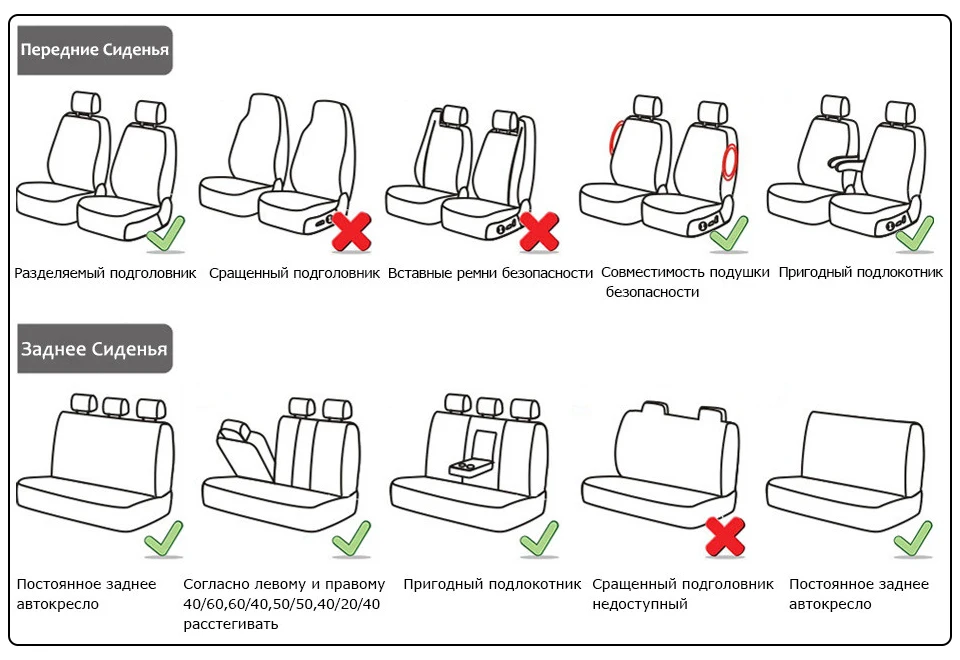 Передние Сиденья

Разделяемый подголовник

Сращенный подголовник

Вставные ремни безопасности

Совместимость подушки безопасности

Пригодный подлокотник

Заднее Сиденья

Постоянное заднее автокресло

Согласно левому и правому 40/60,60/40,50/50,40/20/40 расстегивать

Пригодный подлокотник

Сращенный подголовник недоступный

Постоянное заднее автокресло