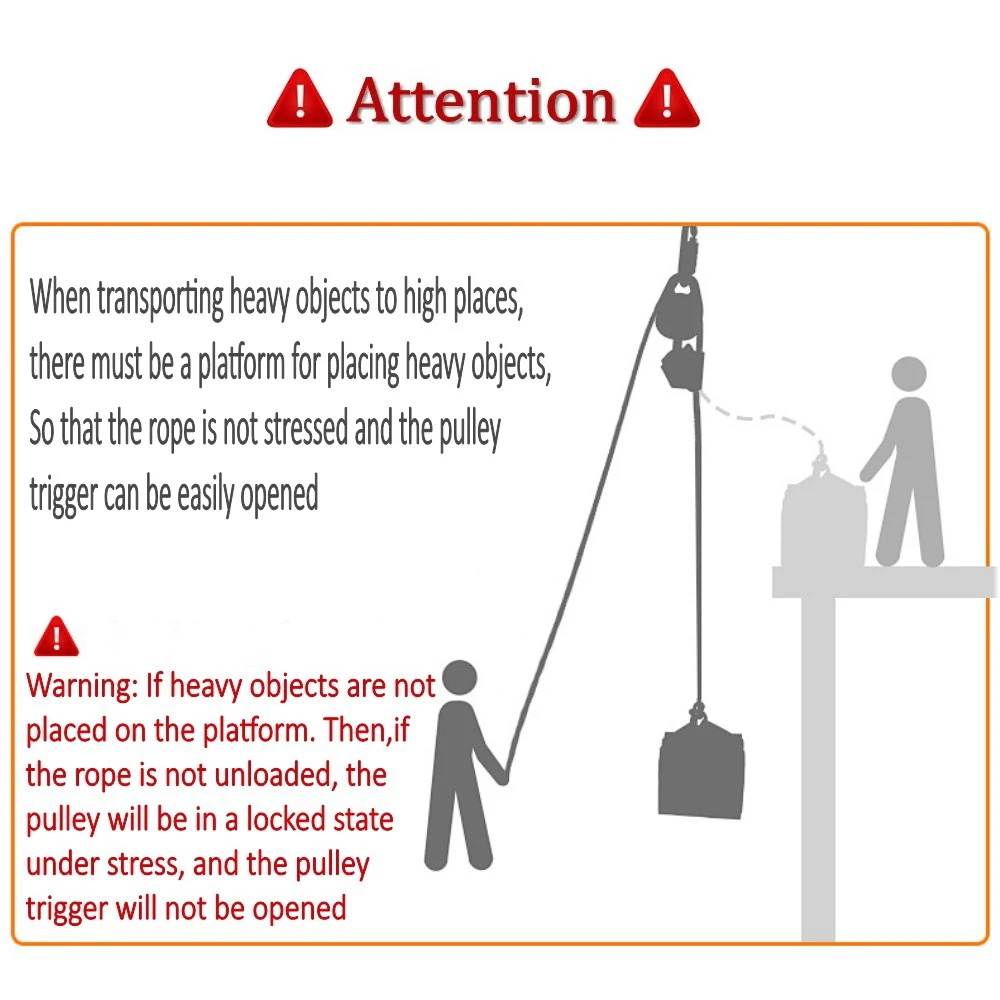 Attention

When transporting heavy objects to high places, there must be a platform for placing heavy objects, So that the rope is not stressed and the pulley trigger can be easily opened

Warning: If heavy objects are not placed on the platform. Then,if the rope is not unloaded, the pulley will be in a locked state under stress, and the pulley trigger will not be opened