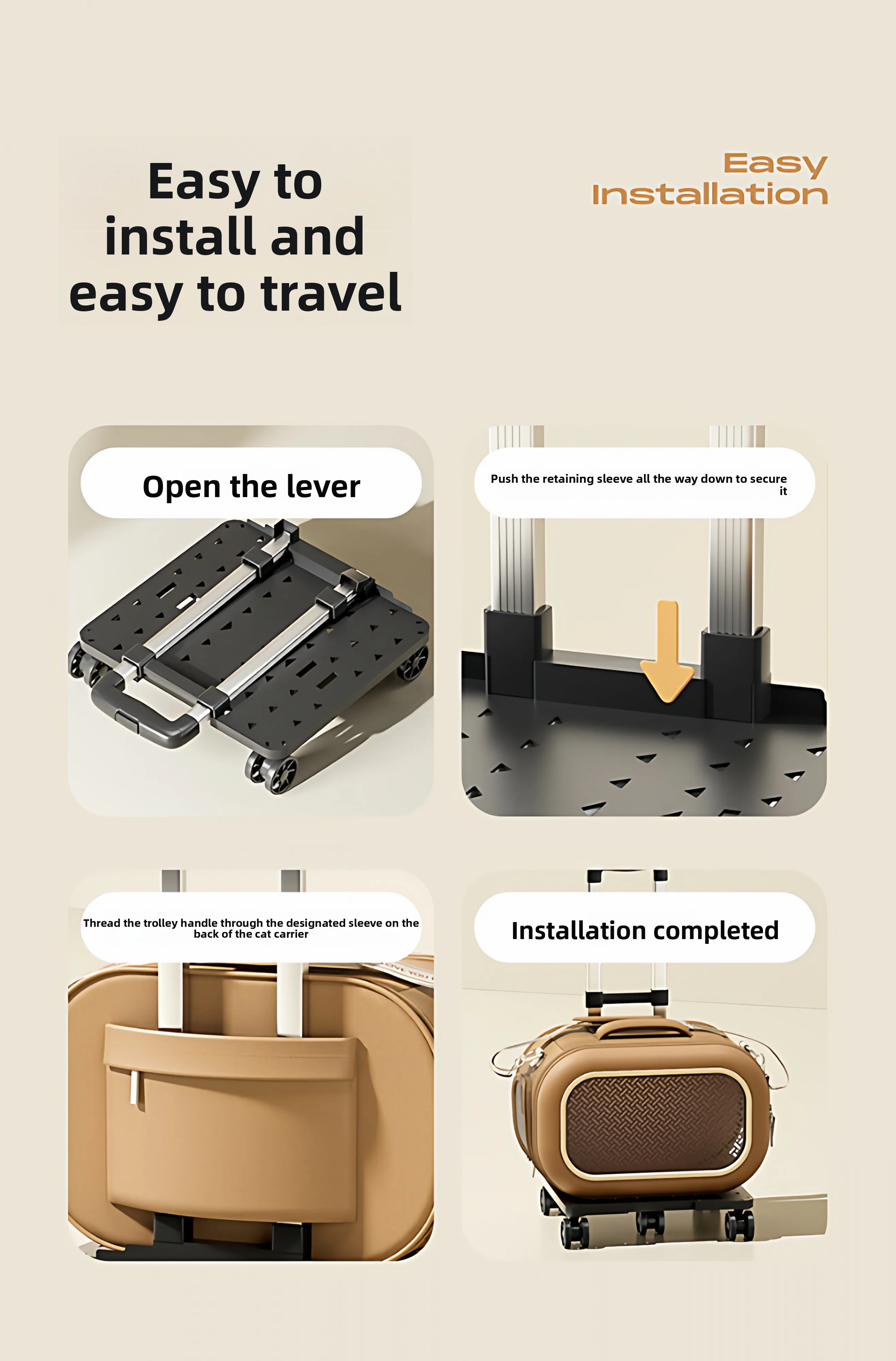 Easy to install and easy to travel

Easy Installation

Open the lever

Push the retaining sleeve all the way down to secure it

Thread the trolley handle through the designated sleeve on the back of the cat carrier

Installation completed