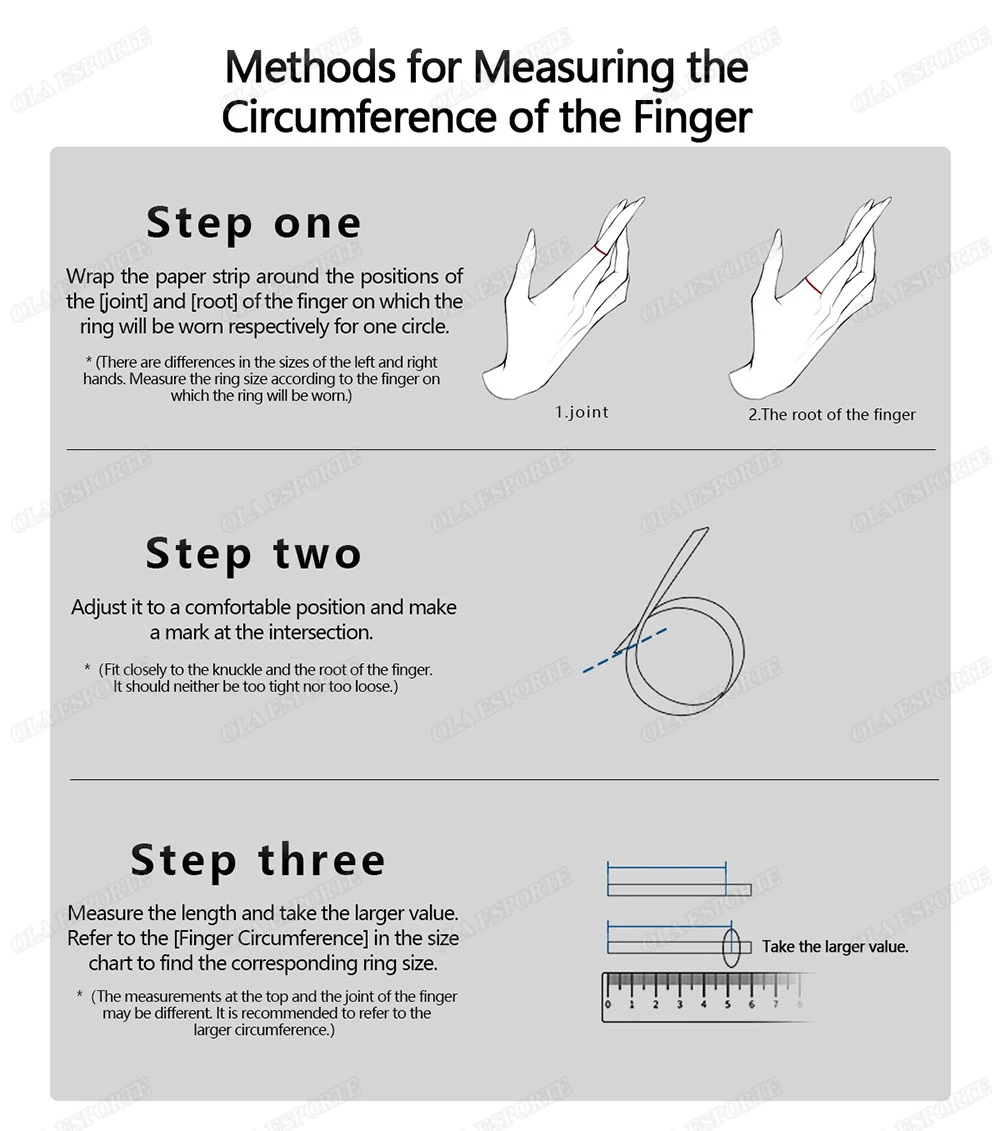 Methods for Measuring the Circumference of the Finger

Step one

Wrap the paper strip around the positions of the [joint] and [root] of the finger on which the ring will be worn respectively for one circle.

* (There are differences in the sizes of the left and right hands. Measure the ring size according to the finger on which the ring will be worn.)

1.joint

2.The root of the finger

Step two

Adjust it to a comfortable position and make a mark at the intersection.

* (Fit closely to the knuckle and the root of the finger. It should neither be too tight nor too loose.)

Step three

Measure the length and take the larger value. Refer to the [Finger Circumference] in the size chart to find the corresponding ring size.

* (The measurements at the top and the joint of the finger may be different. It is recommended to refer to the larger circumference.)

Take the larger value.

0 1 2 3 4 5 6 7 8

OLA ESPORTE