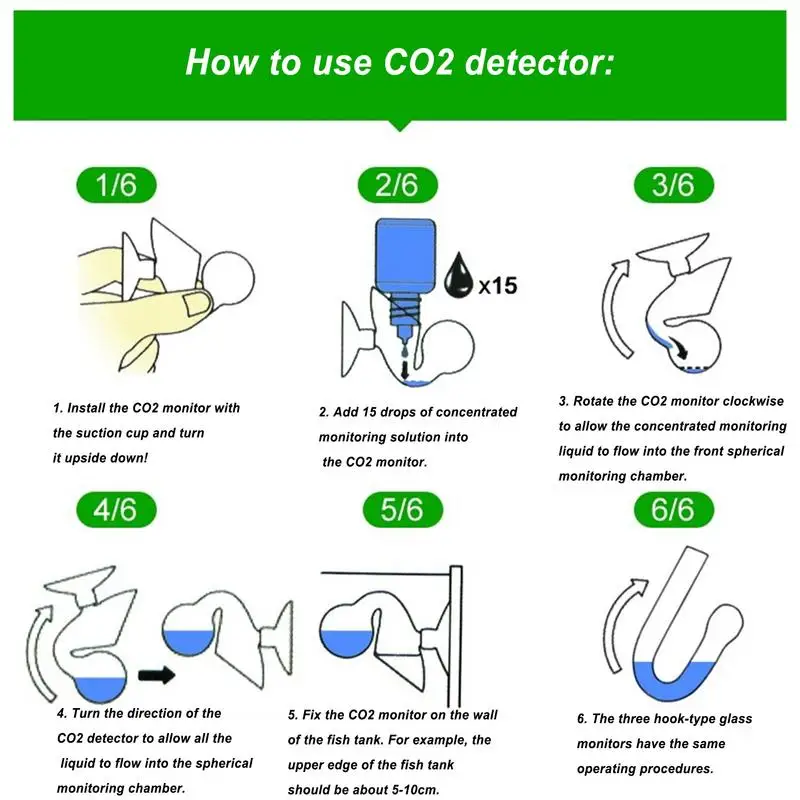 How to use CO2 detector:

1/6

1. Install the CO2 monitor with the suction cup and turn it upside down!

2/6

x15

2. Add 15 drops of concentrated monitoring solution into the CO2 monitor.

3/6

3. Rotate the CO2 monitor clockwise to allow the concentrated monitoring liquid to flow into the front spherical monitoring chamber.

4/6

4. Turn the direction of the CO2 detector to allow all the liquid to flow into the spherical monitoring chamber.

5/6

5. Fix the CO2 monitor on the wall of the fish tank. For example, the upper edge of the fish tank should be about 5-10cm.

6/6

6. The three hook-type glass monitors have the same operating procedures.