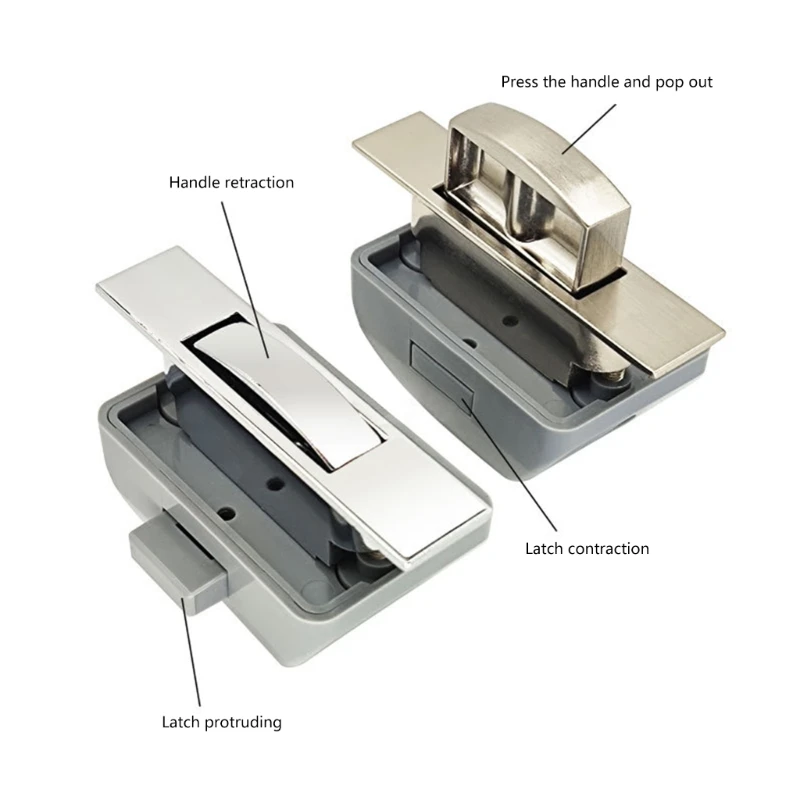 Press the handle and pop out

Handle retraction

Latch contraction

Latch protruding