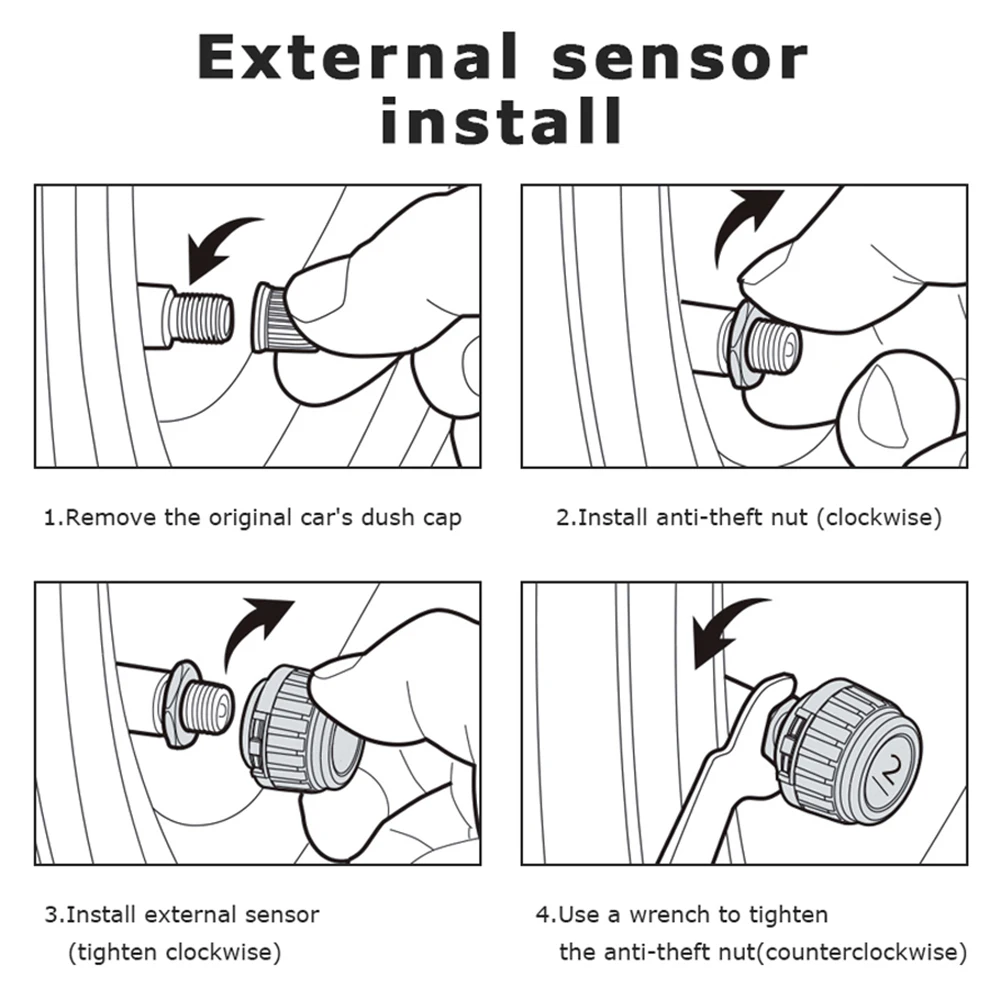 External sensor install

1.Remove the original car's dush cap

2.Install anti-theft nut (clockwise)

2

3.Install external sensor (tighten clockwise)

4.Use a wrench to tighten the anti-theft nut(counterclockwise)