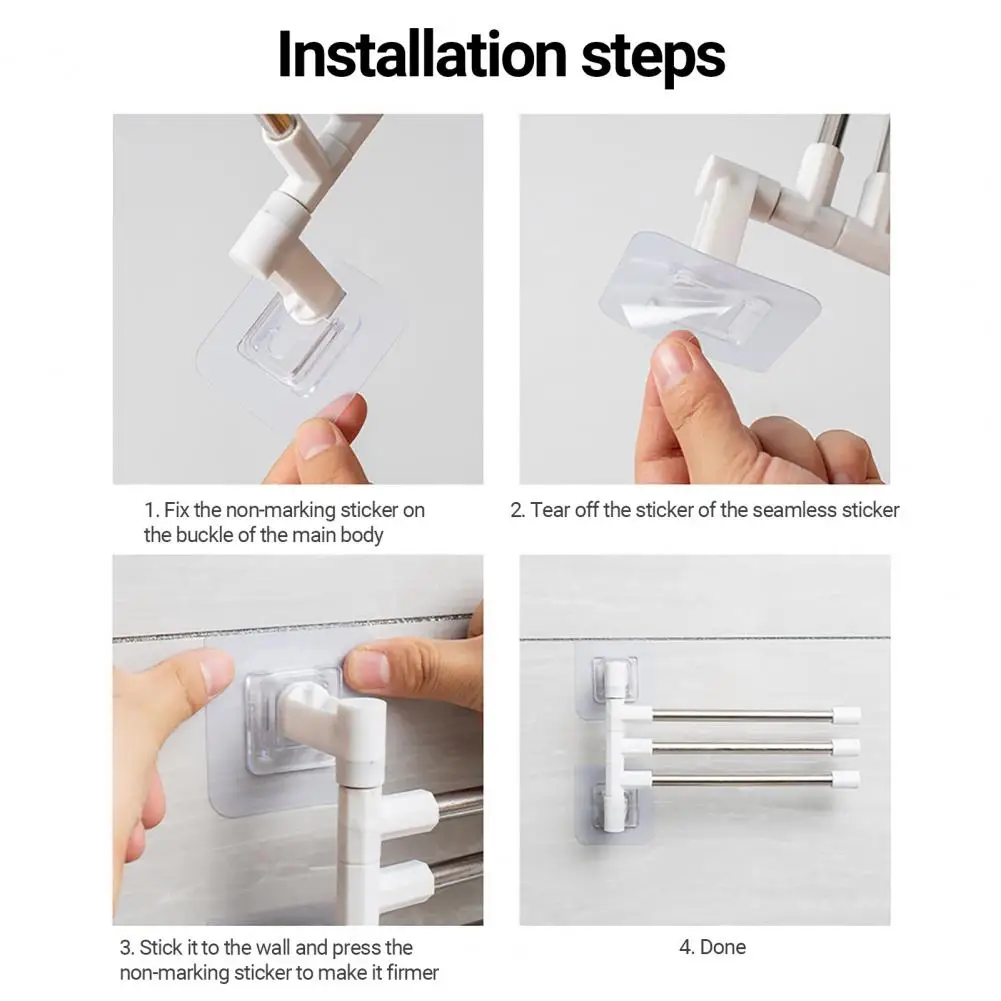 Installation steps

1. Fix the non-marking sticker on the buckle of the main body

2. Tear off the sticker of the seamless sticker

3. Stick it to the wall and press the non-marking sticker to make it firmer

4. Done