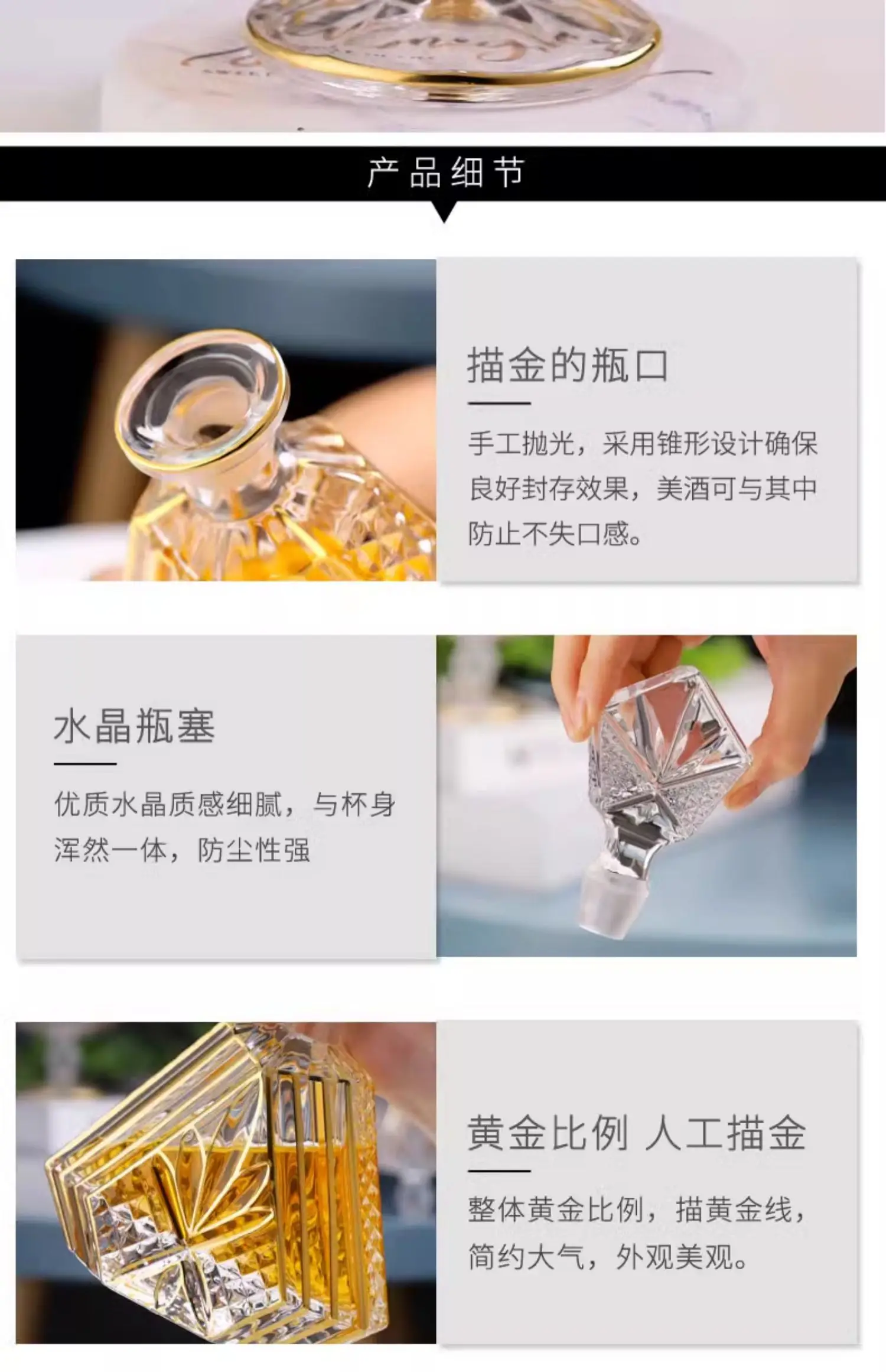 产品细节

描金的瓶口

手工抛光，采用锥形设计确保良好封存效果，美酒可与其中防止不失口感。

水晶瓶塞

优质水晶质感细腻，与杯身浑然一体，防尘性强

黄金比例 人工描金

整体黄金比例，描黄金线，简约大气，外观美观。