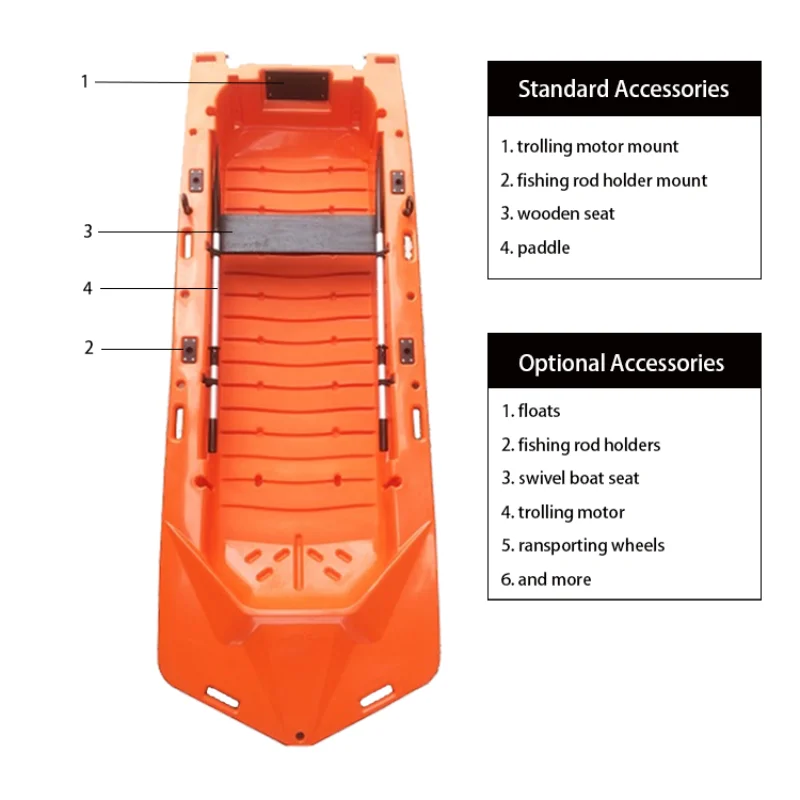 1

3

4

2

Standard Accessories

1. trolling motor mount
2. fishing rod holder mount
3. wooden seat
4. paddle

Optional Accessories

1. floats
2. fishing rod holders
3. swivel boat seat
4. trolling motor
5. ransporting wheels
6. and more