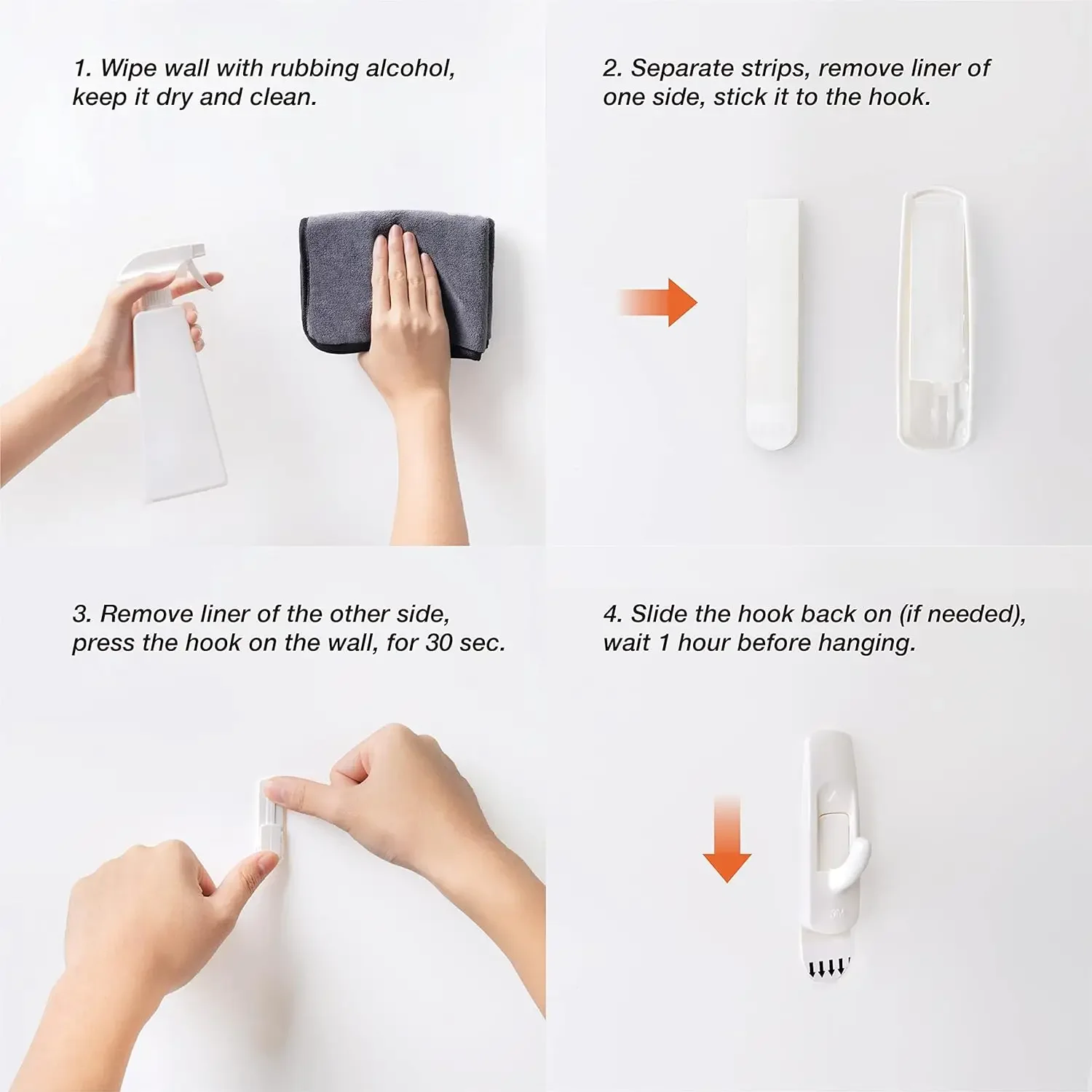 1. Wipe wall with rubbing alcohol, keep it dry and clean.

2. Separate strips, remove liner of one side, stick it to the hook.

3. Remove liner of the other side, press the hook on the wall, for 30 sec.

4. Slide the hook back on (if needed), wait 1 hour before hanging.

3M