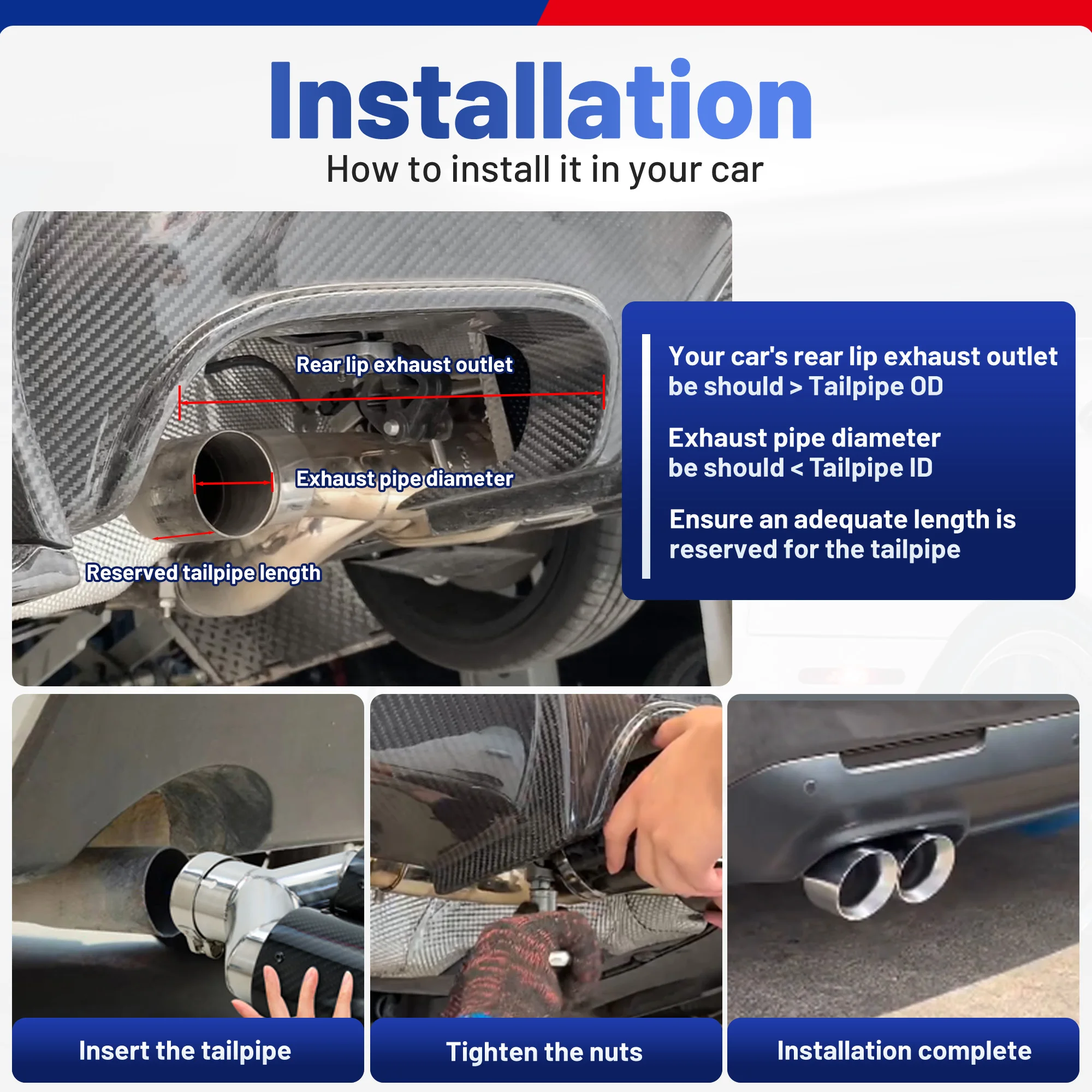 Installation
How to install it in your car

Rear lip exhaust outlet

Exhaust pipe diameter

Reserved tailpipe length

Your car's rear lip exhaust outlet be should > Tailpipe OD

Exhaust pipe diameter be should < Tailpipe ID

Ensure an adequate length is reserved for the tailpipe

Insert the tailpipe

Tighten the nuts

Installation complete