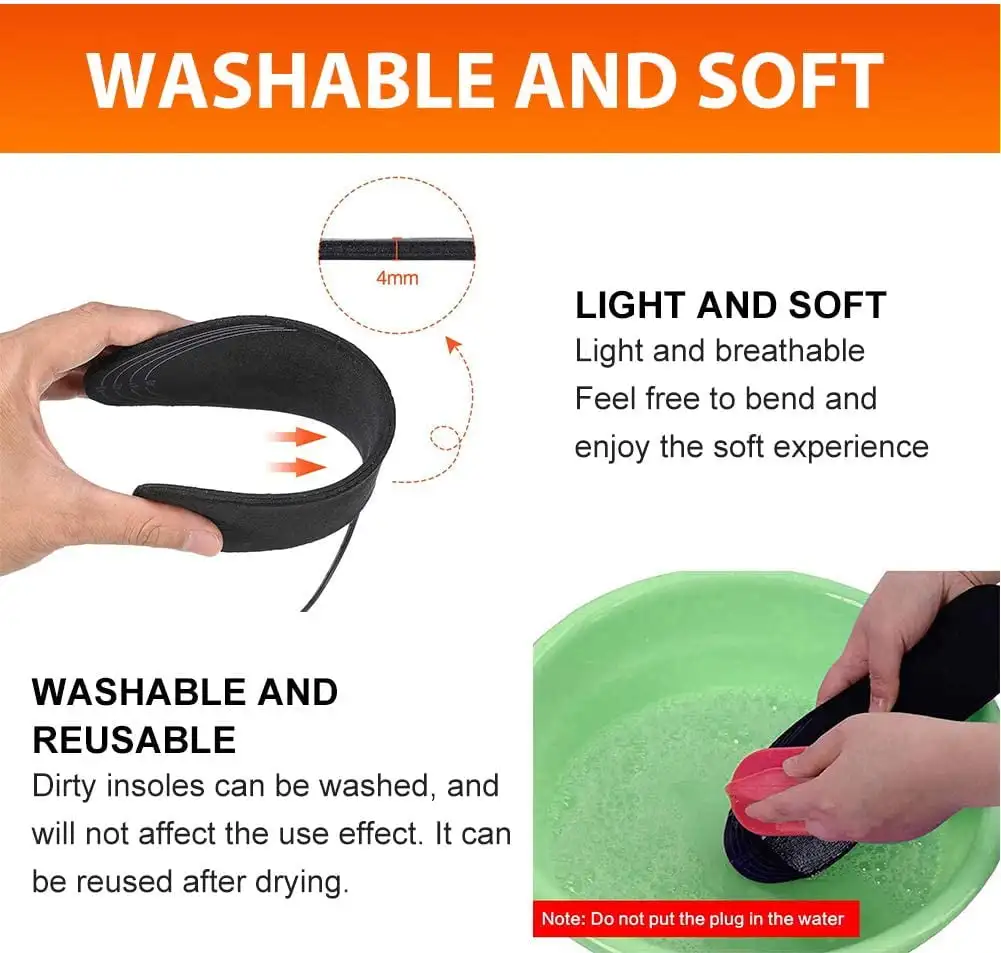 WASHABLE AND SOFT

4mm

LIGHT AND SOFT
Light and breathable
Feel free to bend and
enjoy the soft experience

WASHABLE AND REUSABLE
Dirty insoles can be washed, and will not affect the use effect. It can be reused after drying.

Note: Do not put the plug in the water