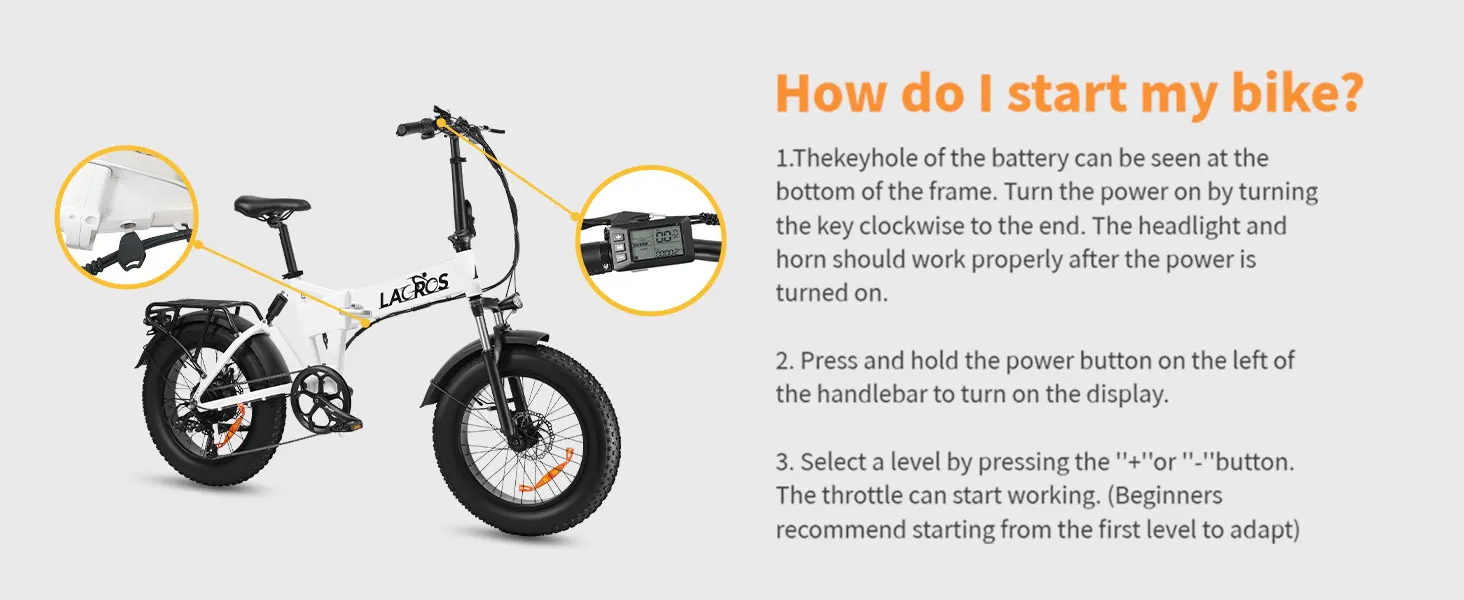 LACROS

How do I start my bike?

1.Thekeyhole of the battery can be seen at the bottom of the frame. Turn the power on by turning the key clockwise to the end. The headlight and horn should work properly after the power is turned on.

2. Press and hold the power button on the left of the handlebar to turn on the display.

3. Select a level by pressing the ''+''or ''-''button. The throttle can start working. (Beginners recommend starting from the first level to adapt)