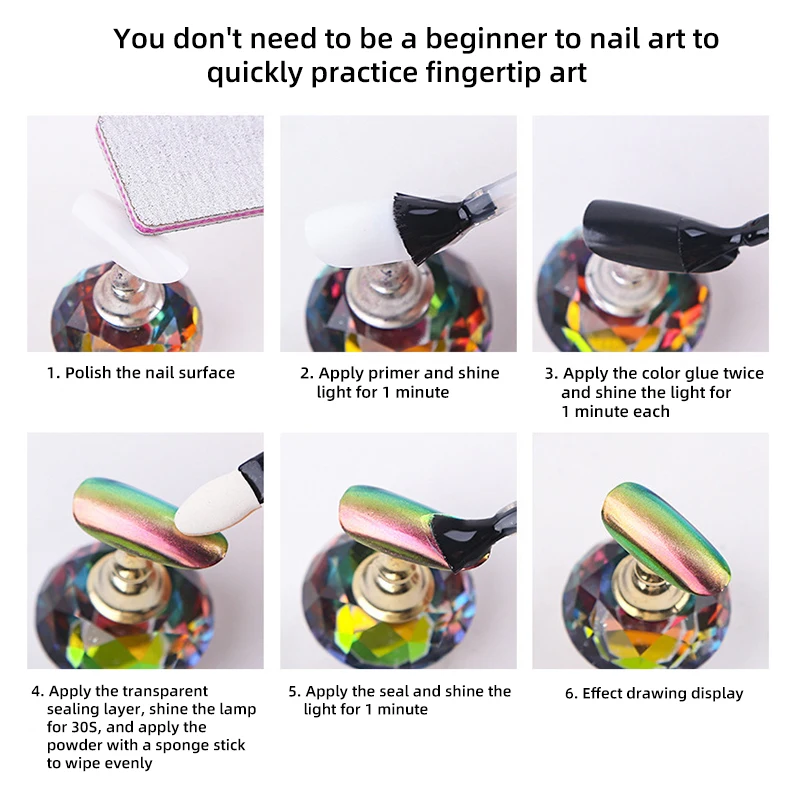 You don't need to be a beginner to nail art to quickly practice fingertip art

1. Polish the nail surface

2. Apply primer and shine light for 1 minute

3. Apply the color glue twice and shine the light for 1 minute each

4. Apply the transparent sealing layer, shine the lamp for 30S, and apply the powder with a sponge stick to wipe evenly

5. Apply the seal and shine the light for 1 minute

6. Effect drawing display