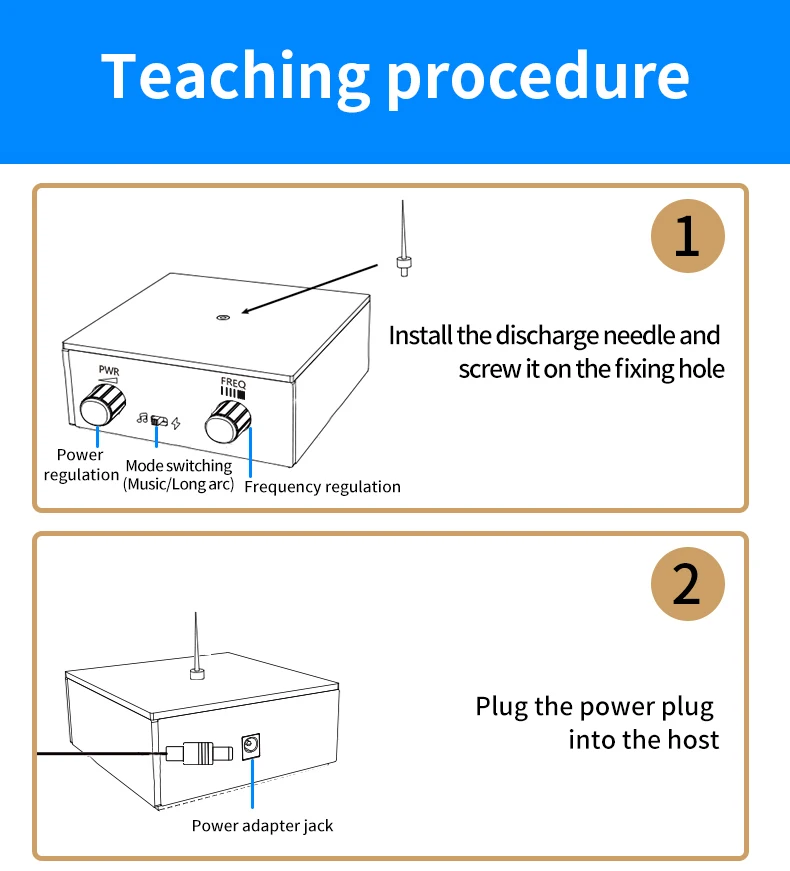 Teaching procedure

1

Install the discharge needle and screw it on the fixing hole

PWR

FREQ

Power regulation

Mode switching (Music/Long arc)

Frequency regulation

2

Plug the power plug into the host

Power adapter jack