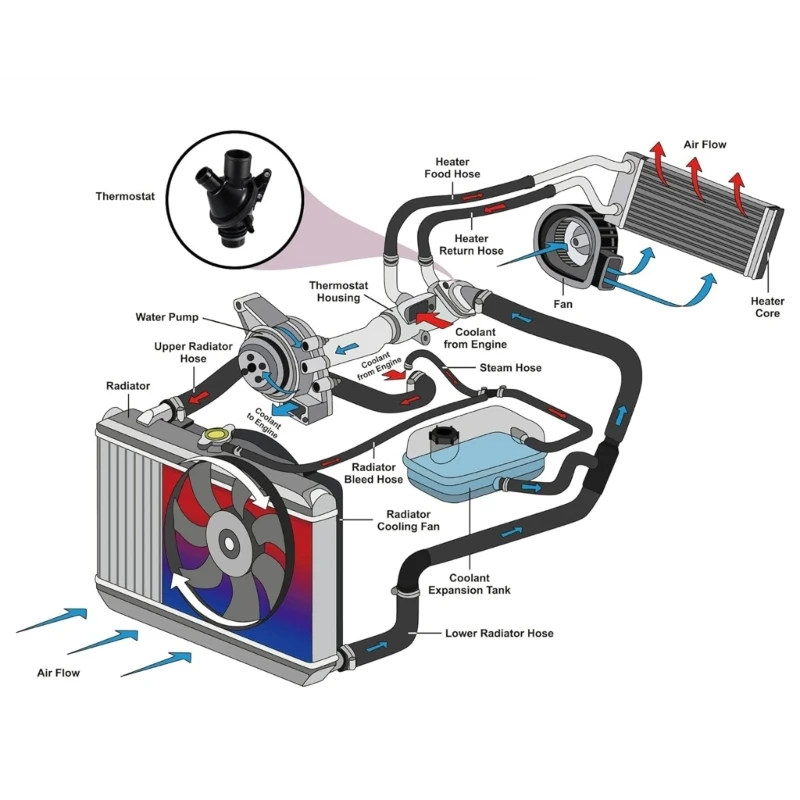 Air Flow

Heater Food Hose

Thermostat

Heater Return Hose

Fan

Heater Core

Thermostat Housing

Water Pump

Coolant from Engine

Upper Radiator Hose

Coolant from Engine

Steam Hose

Radiator

Coolant to Engine

Radiator Bleed Hose

Radiator Cooling Fan

Coolant Expansion Tank

Lower Radiator Hose

Air Flow