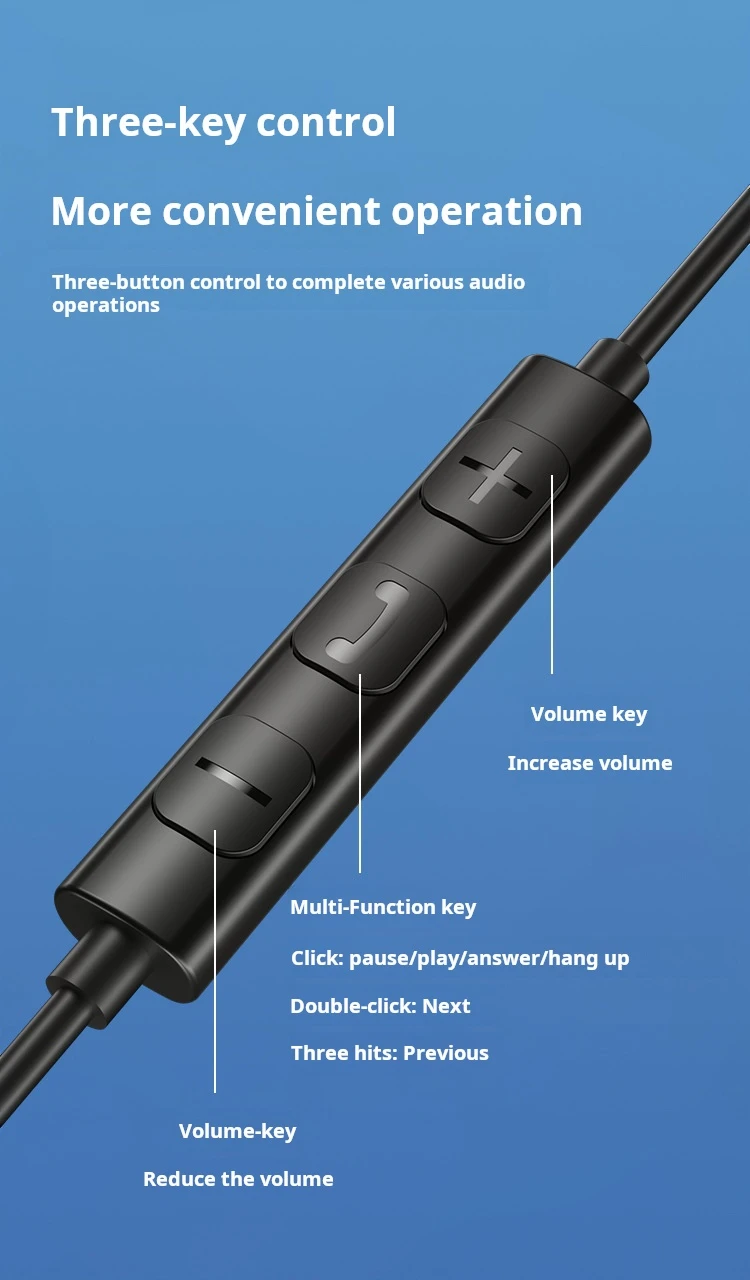 Three-key control

More convenient operation

Three-button control to complete various audio operations

Volume key

Increase volume

Multi-Function key

Click: pause/play/answer/hang up

Double-click: Next

Three hits: Previous

Volume-key

Reduce the volume