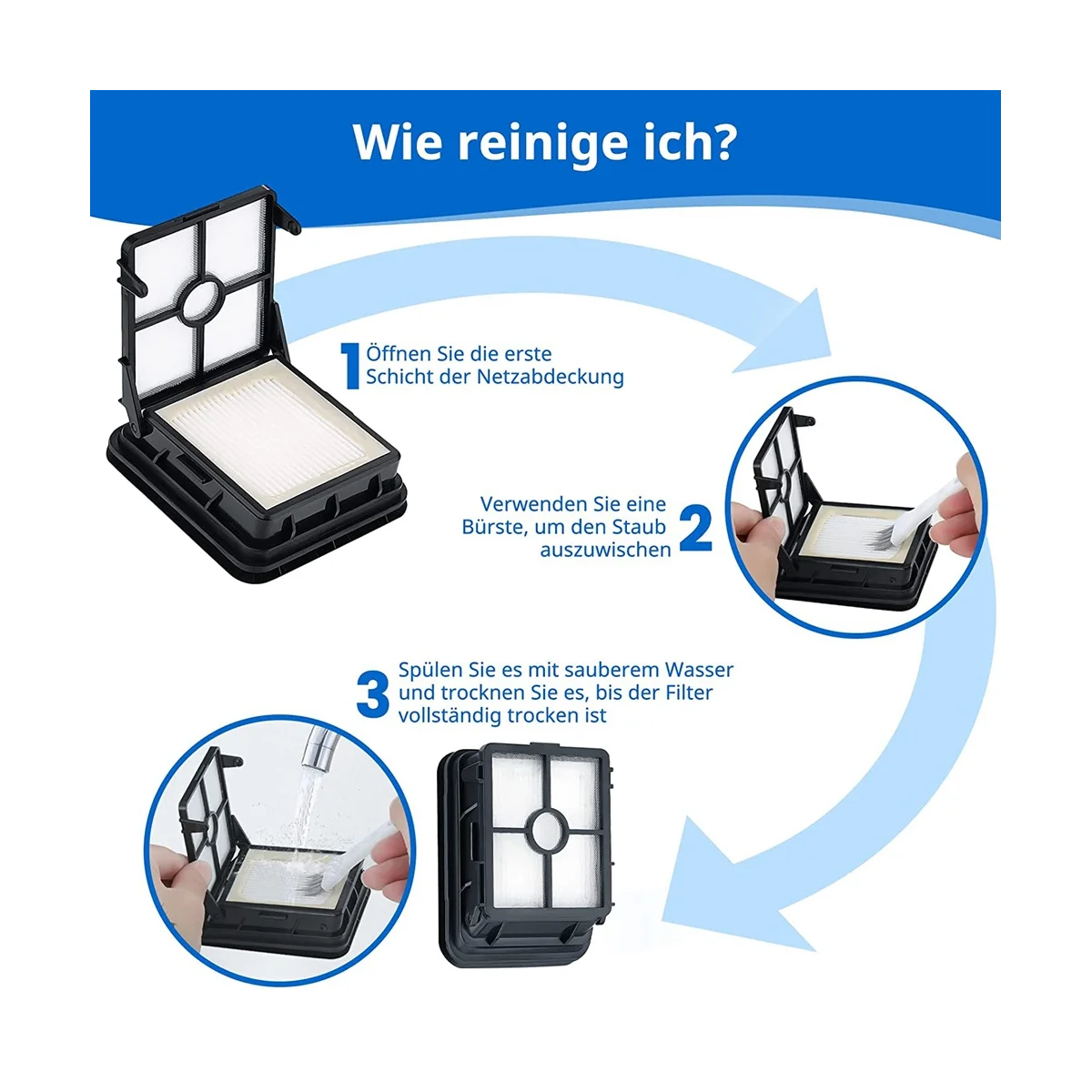 Wie reinige ich?

1 Öffnen Sie die erste Schicht der Netzabdeckung

Verwenden Sie eine Bürste, um den Staub auszuwischen 2

3 Spülen Sie es mit sauberem Wasser und trocknen Sie es, bis der Filter vollständig trocken ist