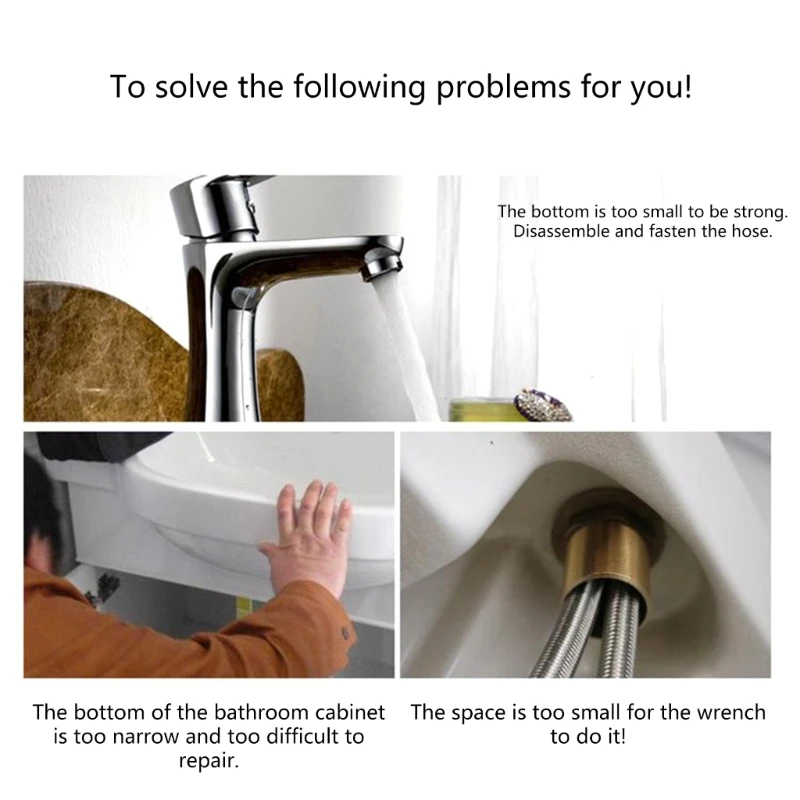 To solve the following problems for you!

The bottom is too small to be strong. Disassemble and fasten the hose.

The bottom of the bathroom cabinet is too narrow and too difficult to repair.

The space is too small for the wrench to do it!