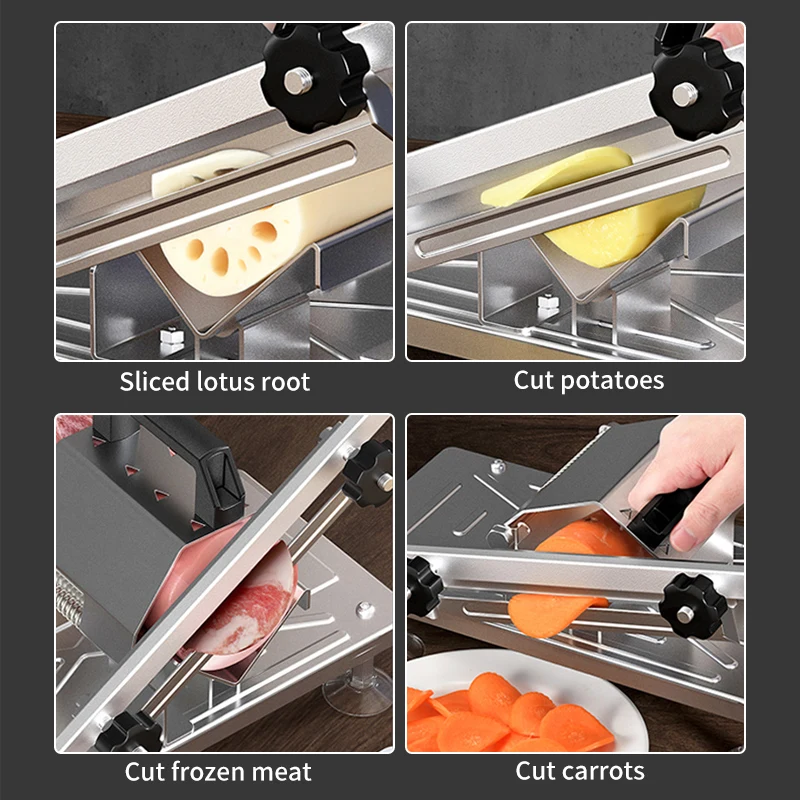 Sliced lotus root

Cut potatoes

Cut frozen meat

Cut carrots