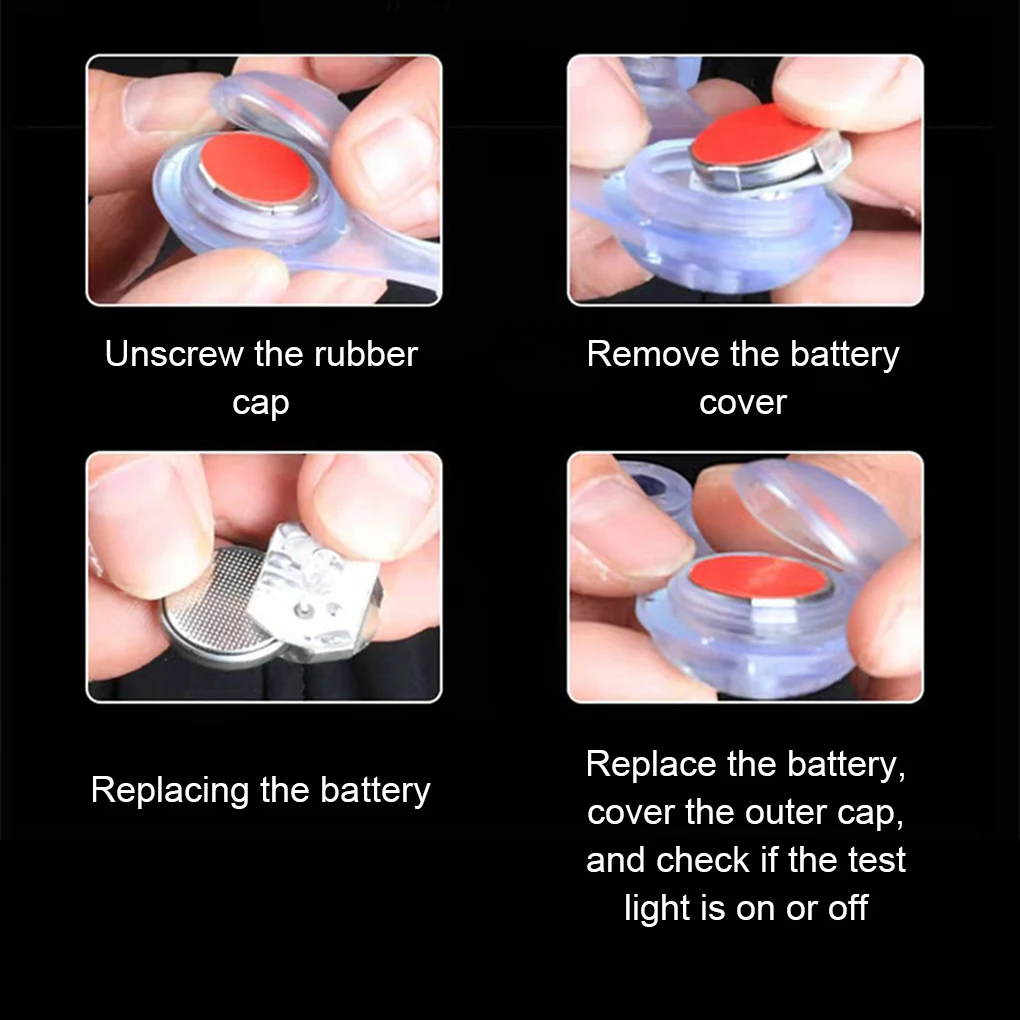 Unscrew the rubber cap

Remove the battery cover

Replacing the battery

Replace the battery, cover the outer cap, and check if the test light is on or off