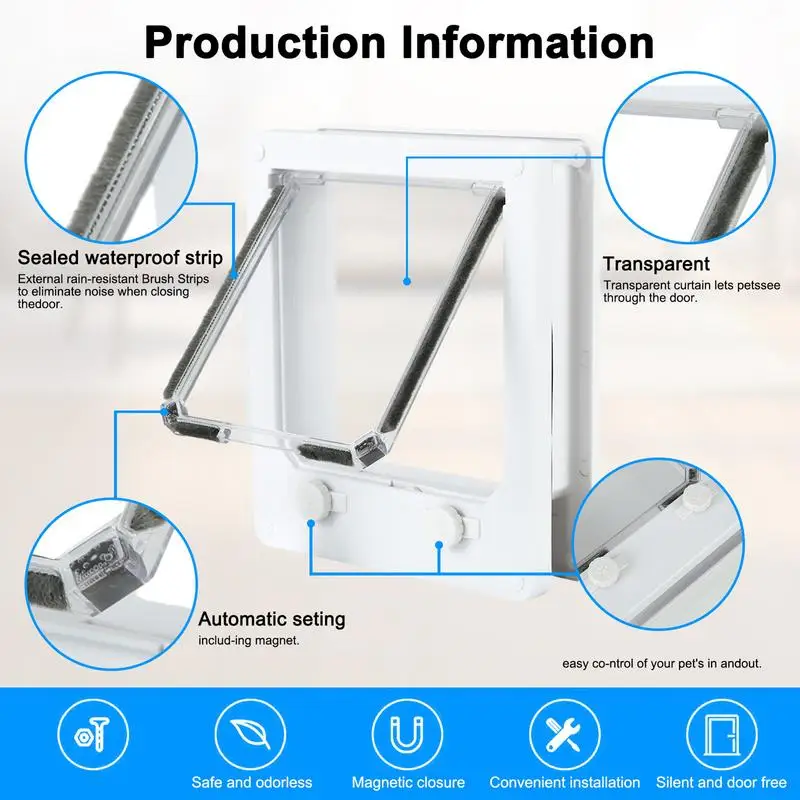 Production Information

Sealed waterproof strip
External rain-resistant Brush Strips to eliminate noise when closing thedoor.

Transparent
Transparent curtain lets petssee through the door.

Automatic seting
includ-ing magnet.

easy co-ntrol of your pet's in andout.

Safe and odorless
Magnetic closure
Convenient installation
Silent and door free