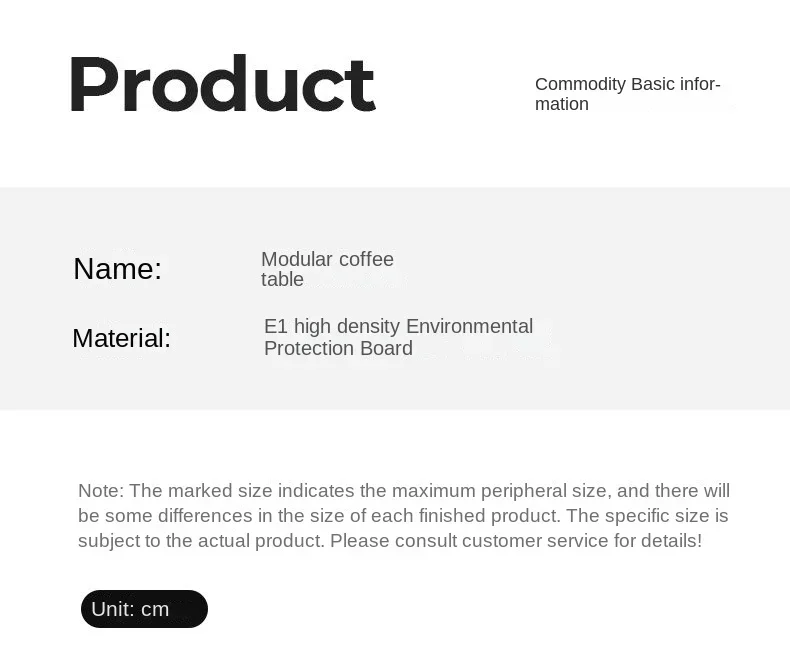 Product

Commodity Basic information

Name: Modular coffee table

Material: E1 high density Environmental Protection Board

Note: The marked size indicates the maximum peripheral size, and there will be some differences in the size of each finished product. The specific size is subject to the actual product. Please consult customer service for details!

Unit: cm