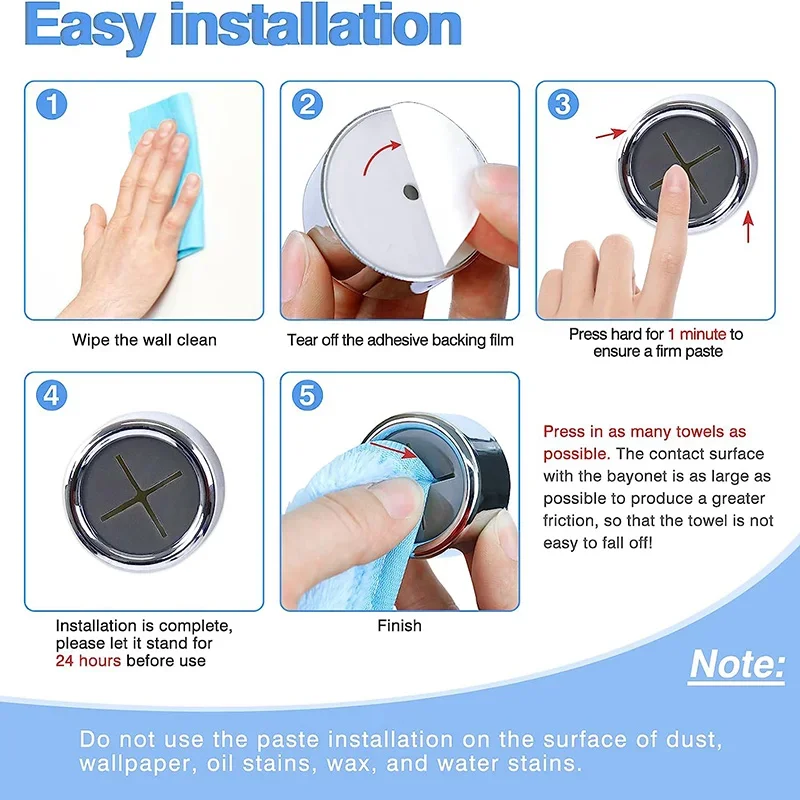 Easy installation

1

Wipe the wall clean

2

Tear off the adhesive backing film

3

Press hard for 1 minute to ensure a firm paste

4

Installation is complete, please let it stand for 24 hours before use

5

Finish

Press in as many towels as possible. The contact surface with the bayonet is as large as possible to produce a greater friction, so that the towel is not easy to fall off!

Note:

Do not use the paste installation on the surface of dust, wallpaper, oil stains, wax, and water stains.