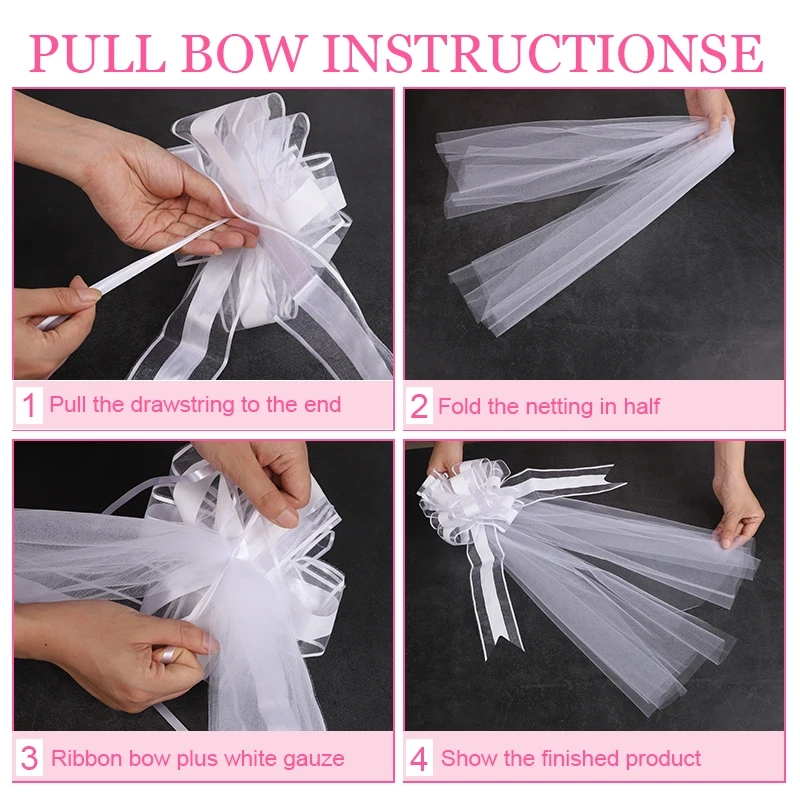 PULL BOW INSTRUCTIONSE

1 Pull the drawstring to the end

2 Fold the netting in half

3 Ribbon bow plus white gauze

4 Show the finished product