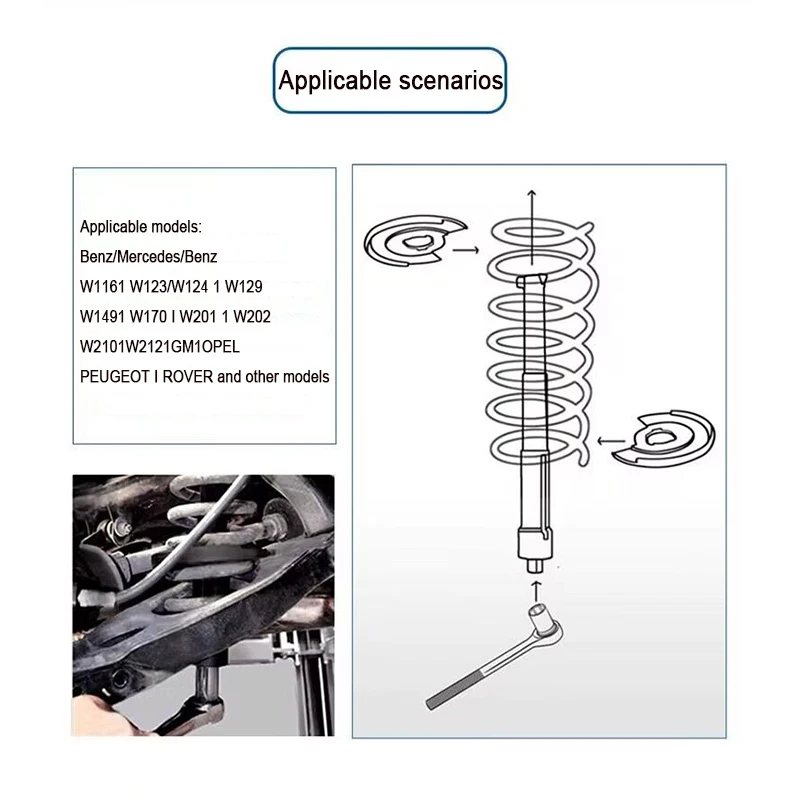 Applicable scenarios

Applicable models:
Benz/Mercedes/Benz
W1161 W123/W124 1 W129
W1491 W170 I W201 1 W202
W2101W2121GM1OPEL
PEUGEOT I ROVER and other models