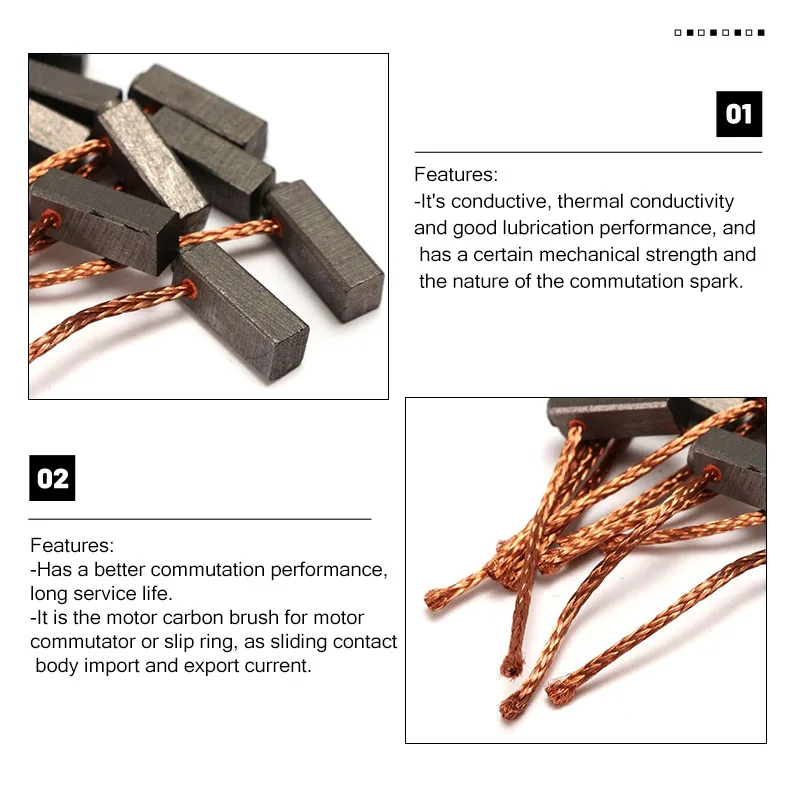 01

Features:
-It's conductive, thermal conductivity and good lubrication performance, and has a certain mechanical strength and the nature of the commutation spark.

02

Features:
-Has a better commutation performance, long service life.
-It is the motor carbon brush for motor commutator or slip ring, as sliding contact body import and export current.