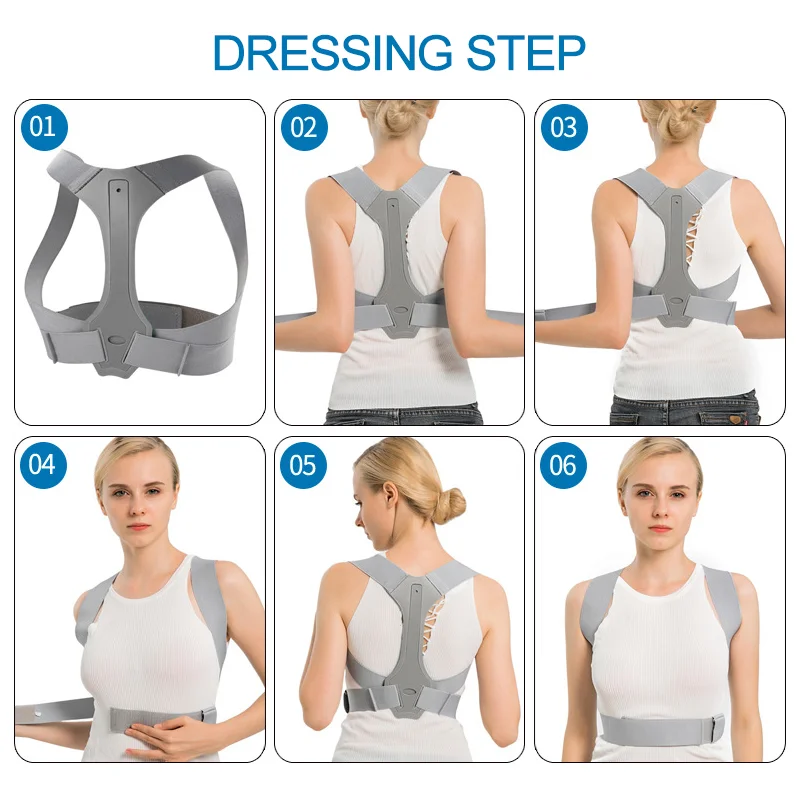 DRESSING STEP

01

02

03

04

05

06