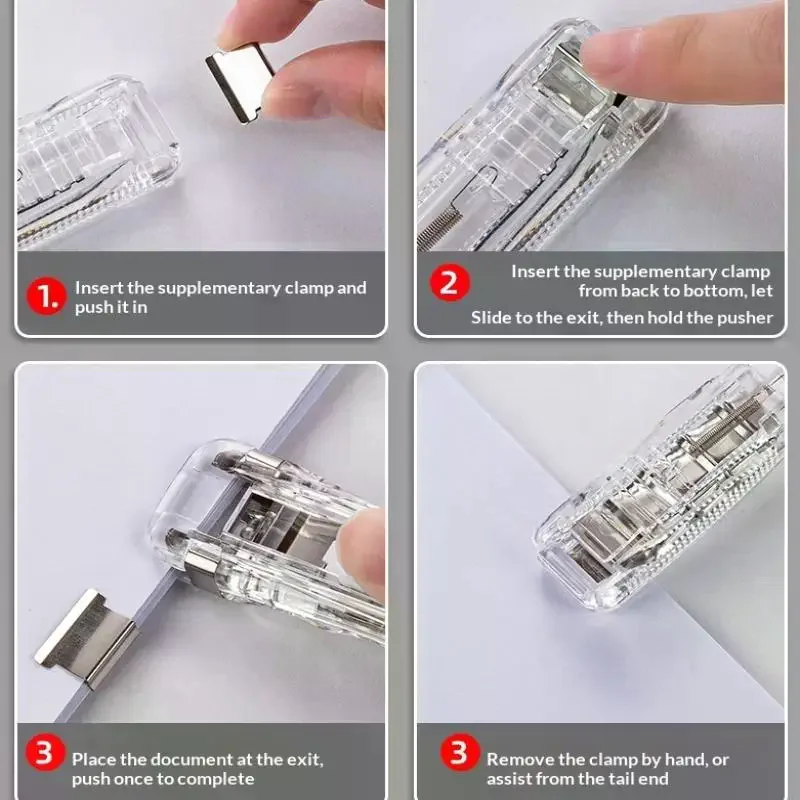 1. Insert the supplementary clamp and push it in

2 Insert the supplementary clamp from back to bottom, let Slide to the exit, then hold the pusher

3 Place the document at the exit, push once to complete

3 Remove the clamp by hand, or assist from the tail end