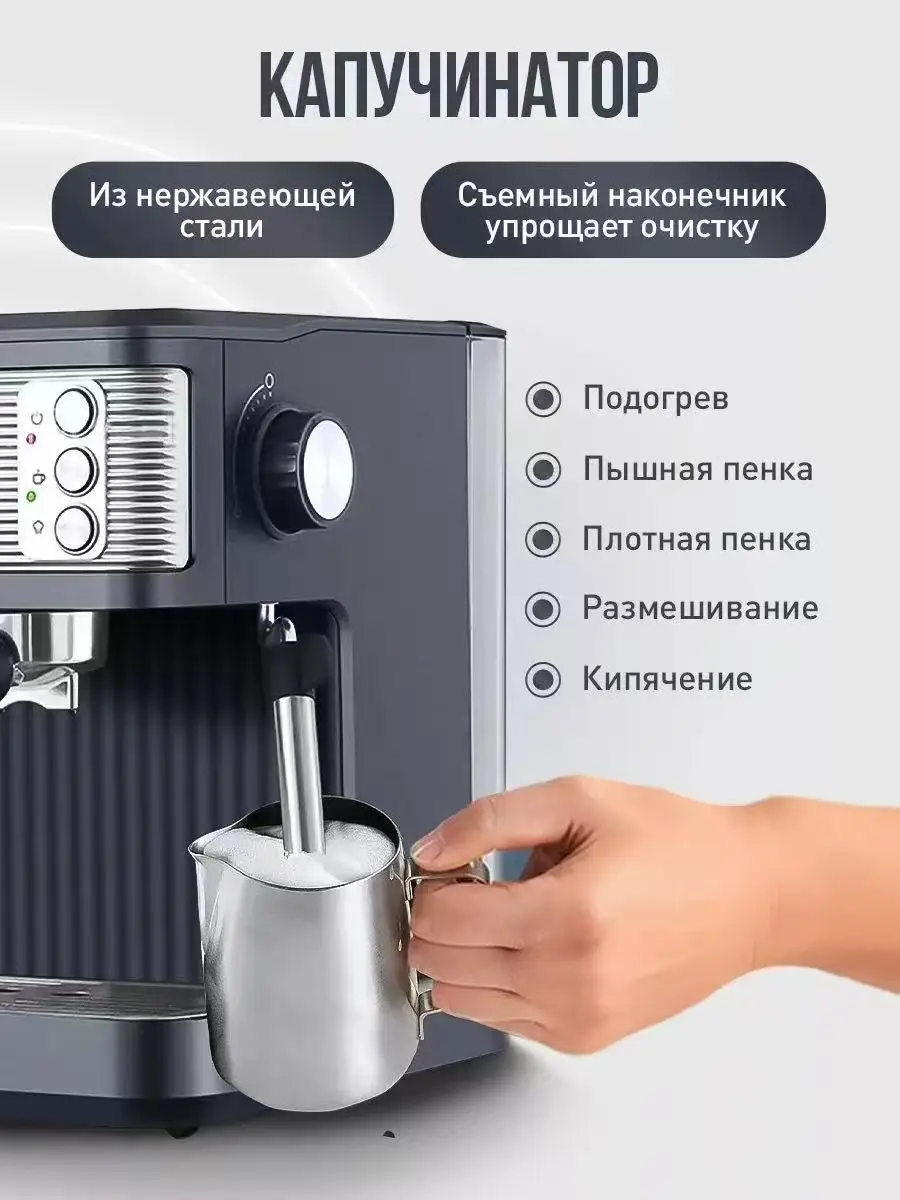 КАПУЧИНАТОР

Из нержавеющей стали

Съемный наконечник упрощает очистку

Подогрев

Пышная пенка

Плотная пенка

Размешивание

Кипячение