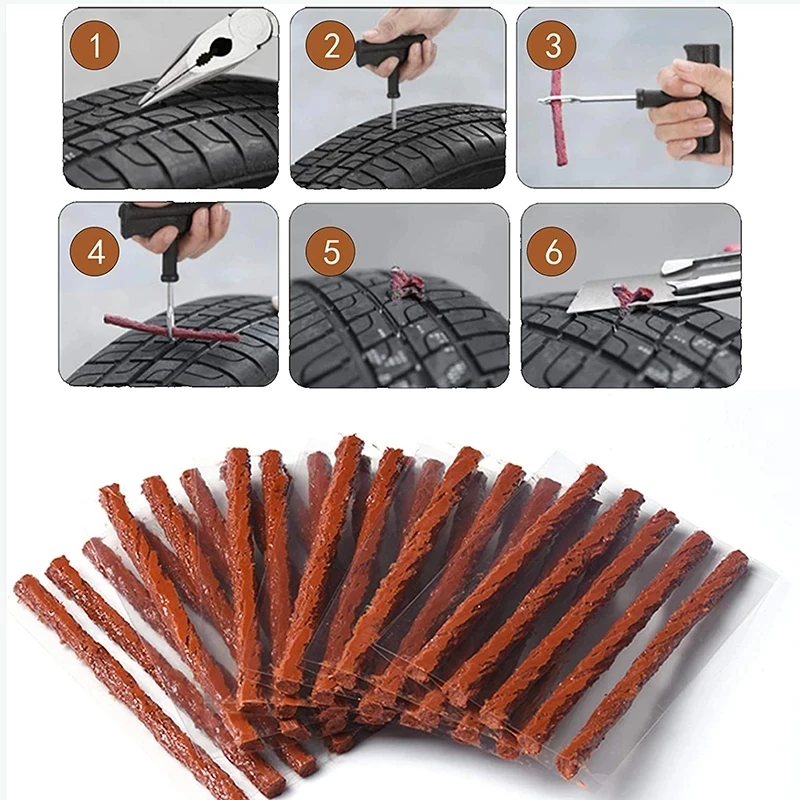 1
2
3
4
5
6