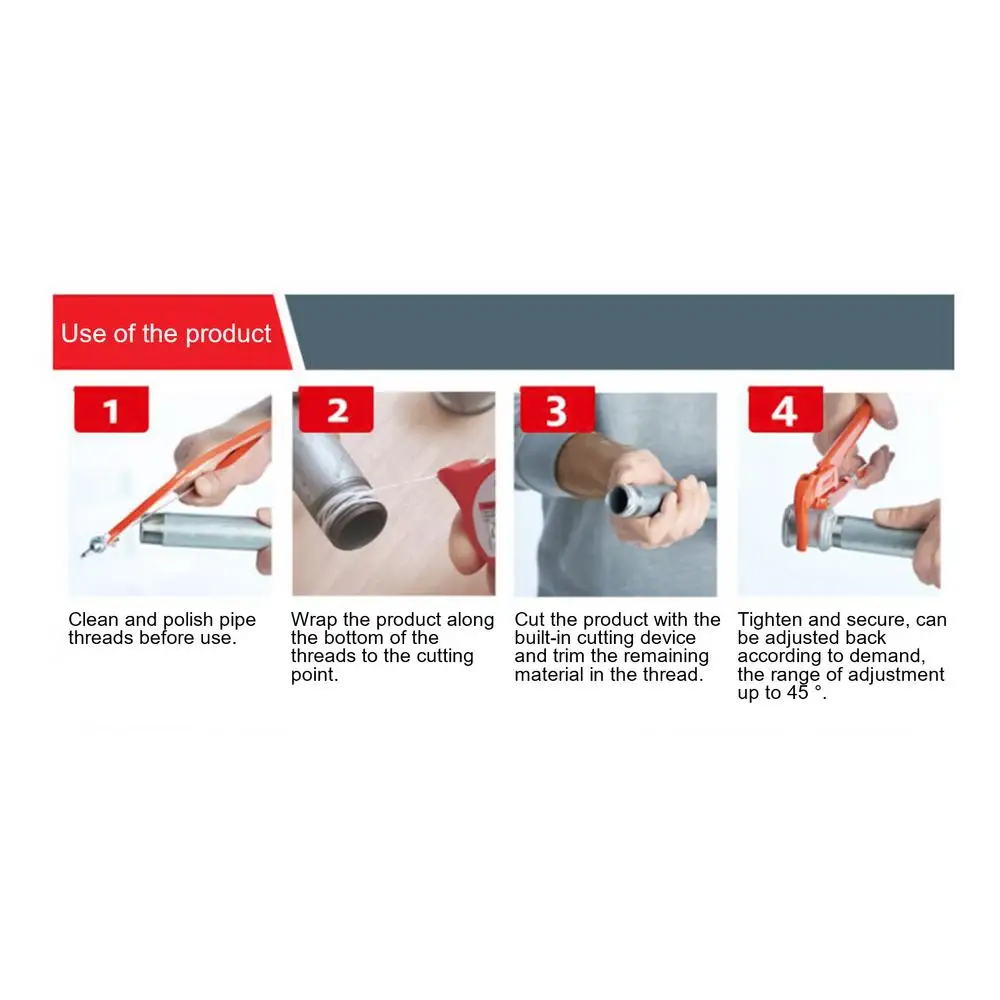 Use of the product

1

Clean and polish pipe threads before use.

2

Wrap the product along the bottom of the threads to the cutting point.

3

Cut the product with the built-in cutting device and trim the remaining material in the thread.

4

Tighten and secure, can be adjusted back according to demand, the range of adjustment up to 45 °.