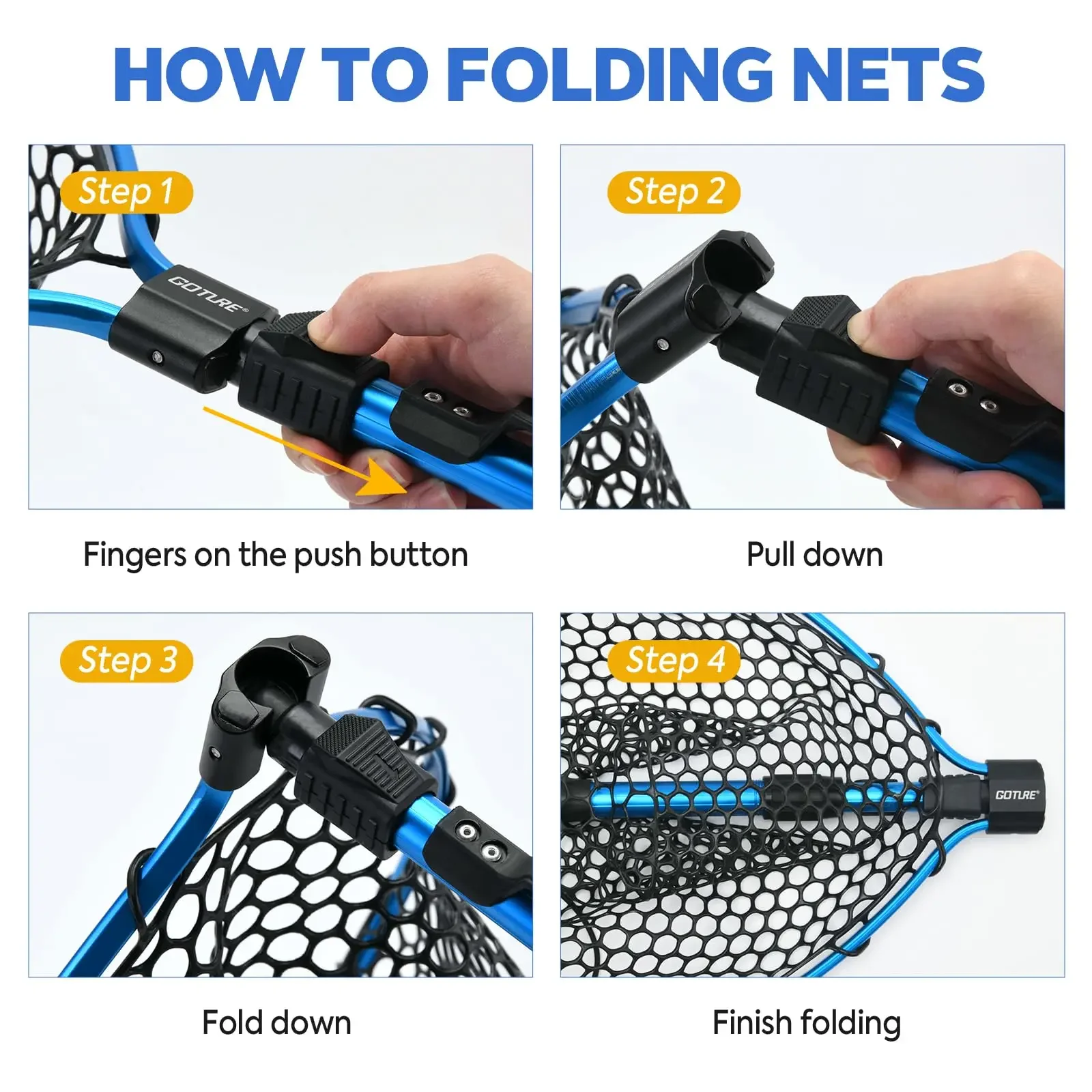 HOW TO FOLDING NETS

Step 1

GOTURE®

Fingers on the push button

Step 2

Pull down

Step 3

Fold down

Step 4

GOTURE®

Finish folding