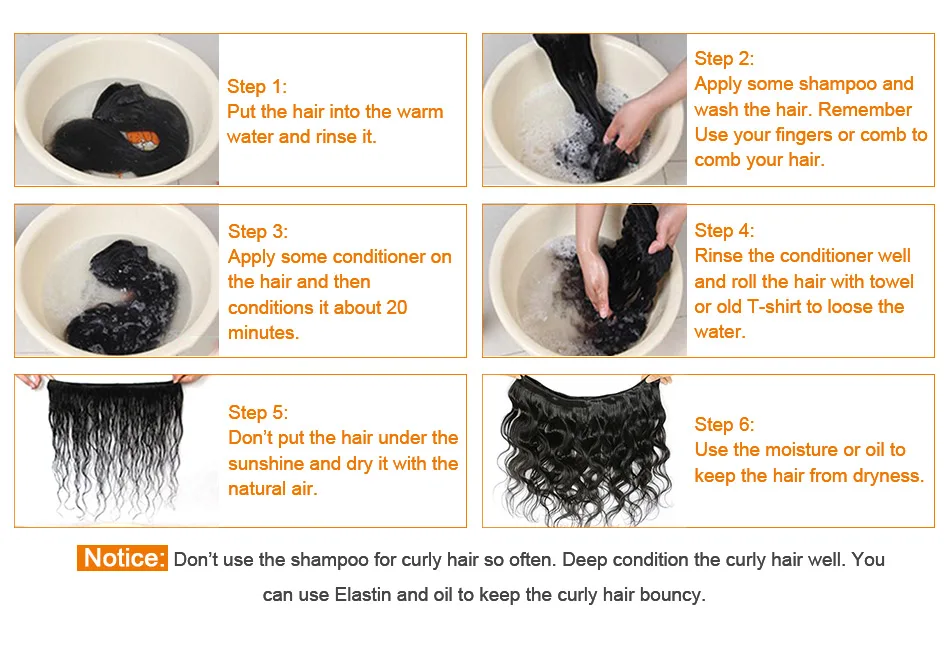 Step 1:
Put the hair into the warm water and rinse it.

Step 2:
Apply some shampoo and wash the hair. Remember Use your fingers or comb to comb your hair.

Step 3:
Apply some conditioner on the hair and then conditions it about 20 minutes.

Step 4:
Rinse the conditioner well and roll the hair with towel or old T-shirt to loose the water.

Step 5:
Don't put the hair under the sunshine and dry it with the natural air.

Step 6:
Use the moisture or oil to keep the hair from dryness.

Notice: Don't use the shampoo for curly hair so often. Deep condition the curly hair well. You can use Elastin and oil to keep the curly hair bouncy.