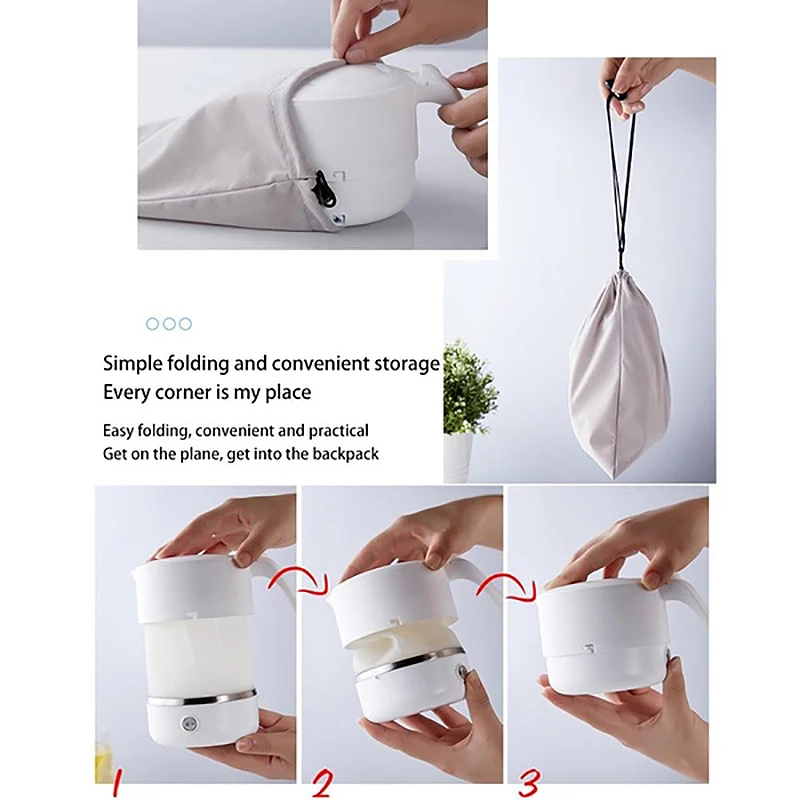 Simple folding and convenient storage
Every corner is my place

Easy folding, convenient and practical
Get on the plane, get into the backpack

1

2

3