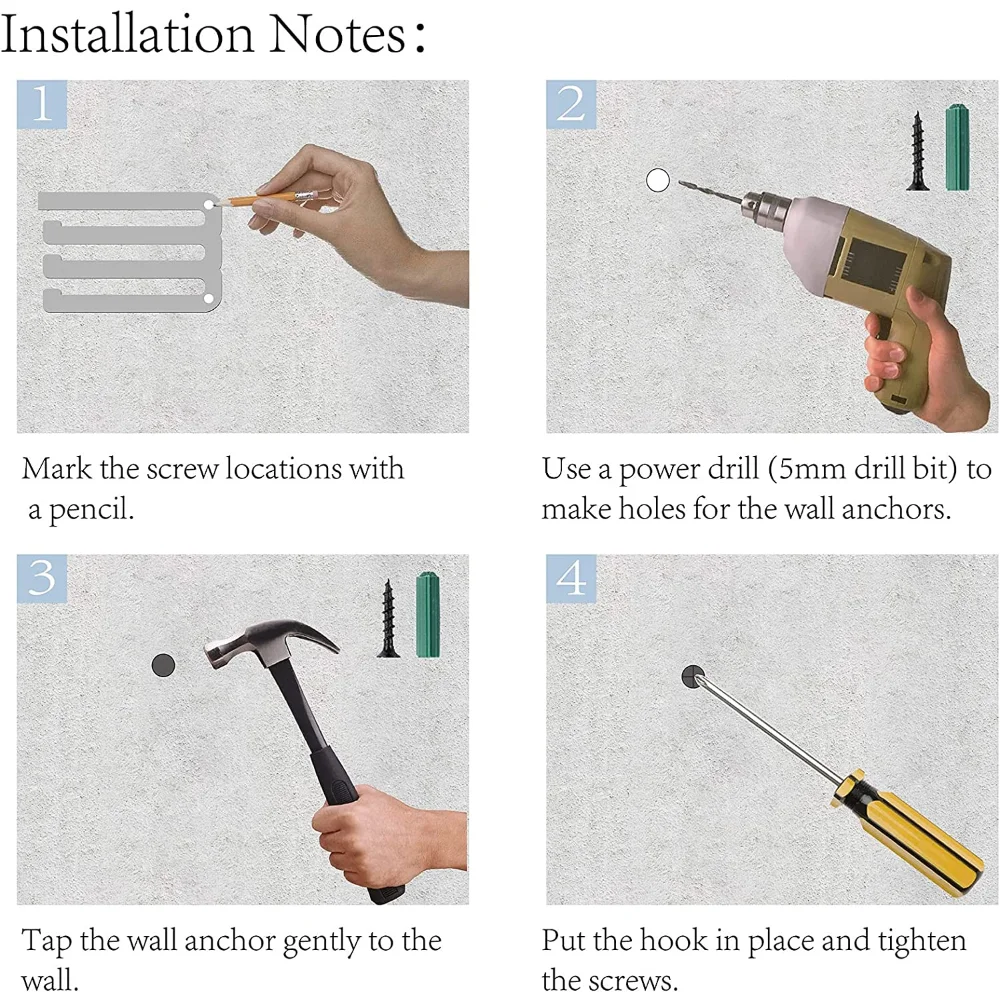 Installation Notes:

1

Mark the screw locations with a pencil.

2

Use a power drill (5mm drill bit) to make holes for the wall anchors.

3

Tap the wall anchor gently to the wall.

4

Put the hook in place and tighten the screws.