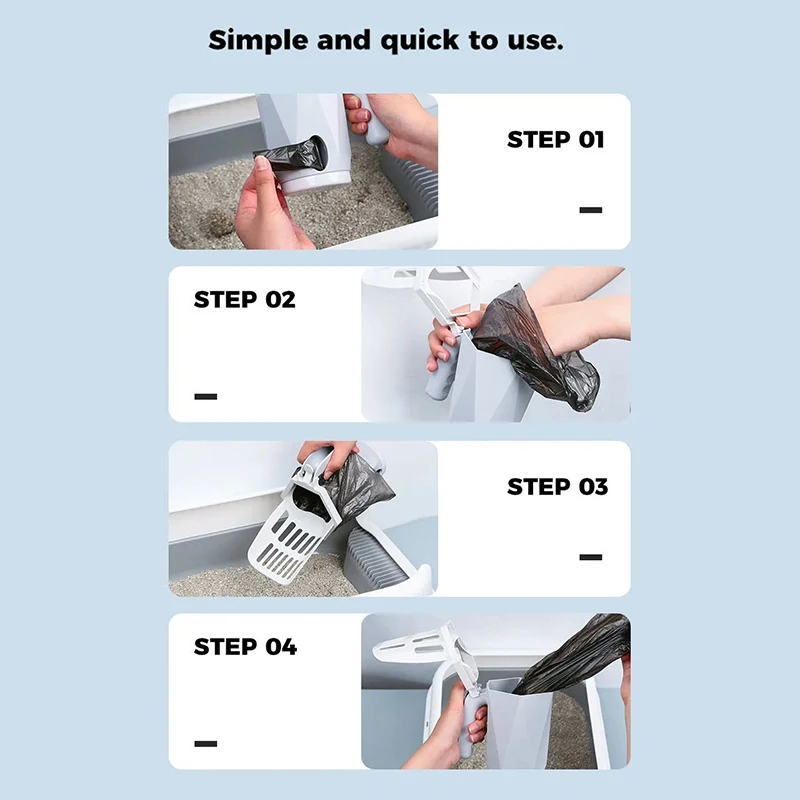 Simple and quick to use.

STEP 01

STEP 02

STEP 03

STEP 04