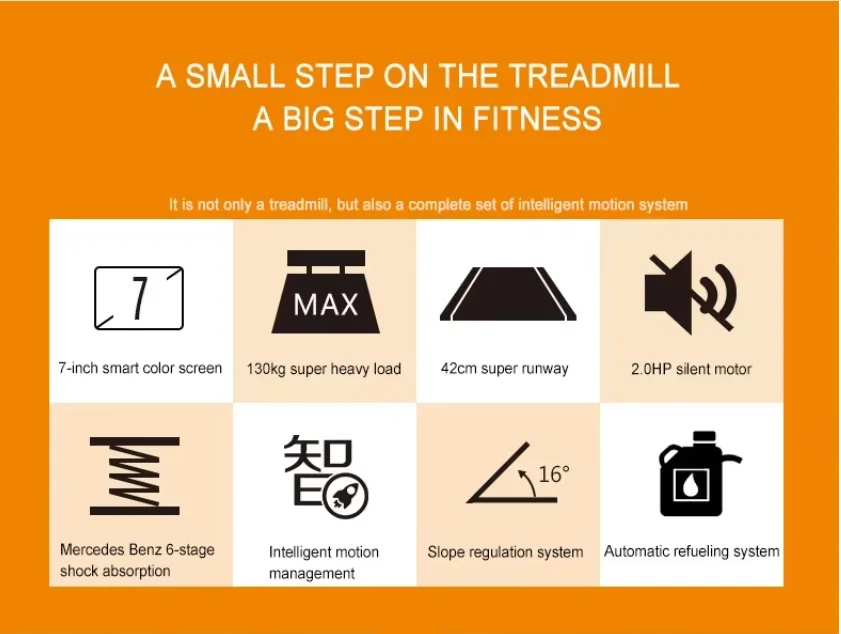 A SMALL STEP ON THE TREADMILL
A BIG STEP IN FITNESS

It is not only a treadmill, but also a complete set of intelligent motion system

7

7-inch smart color screen

MAX

130kg super heavy load

42cm super runway

2.0HP silent motor

Mercedes Benz 6-stage shock absorption

智

Intelligent motion management

16°

Slope regulation system

Automatic refueling system