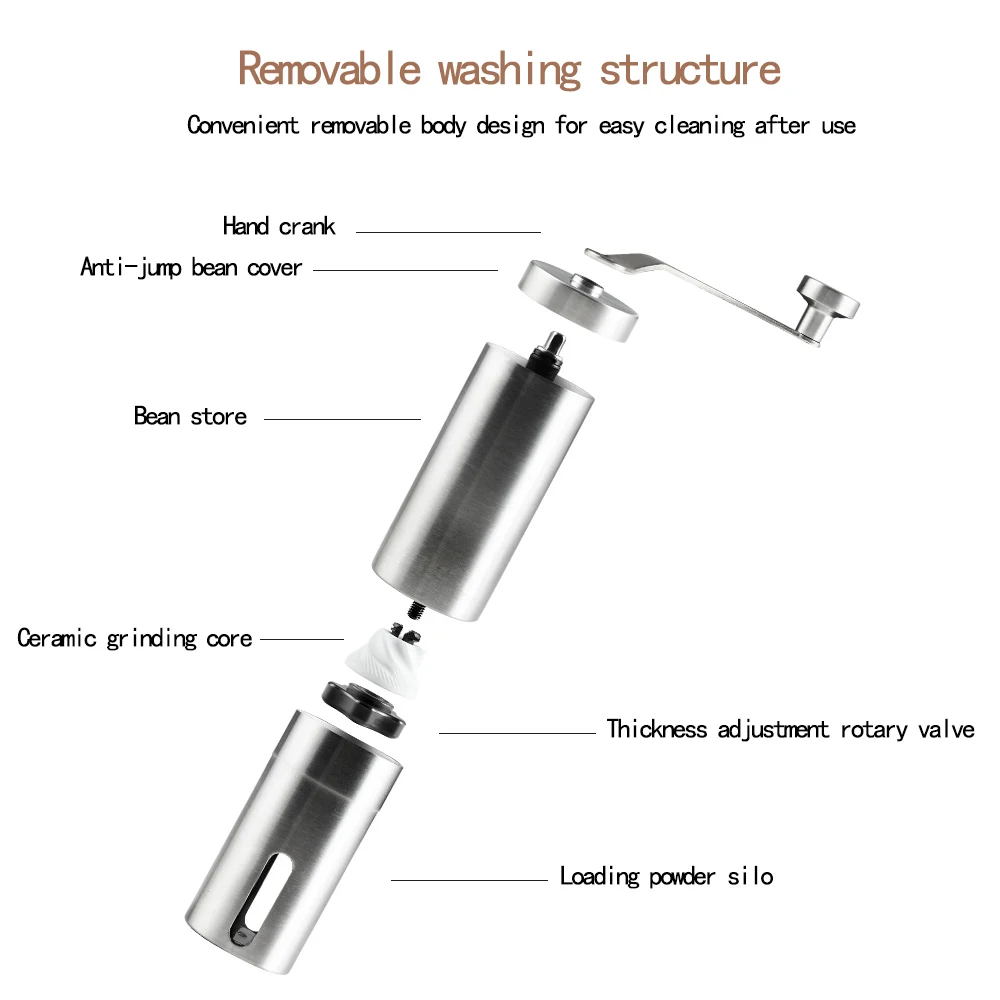 Removable washing structure

Convenient removable body design for easy cleaning after use

Hand crank

Anti-jump bean cover

Bean store

Ceramic grinding core

Thickness adjustment rotary valve

Loading powder silo