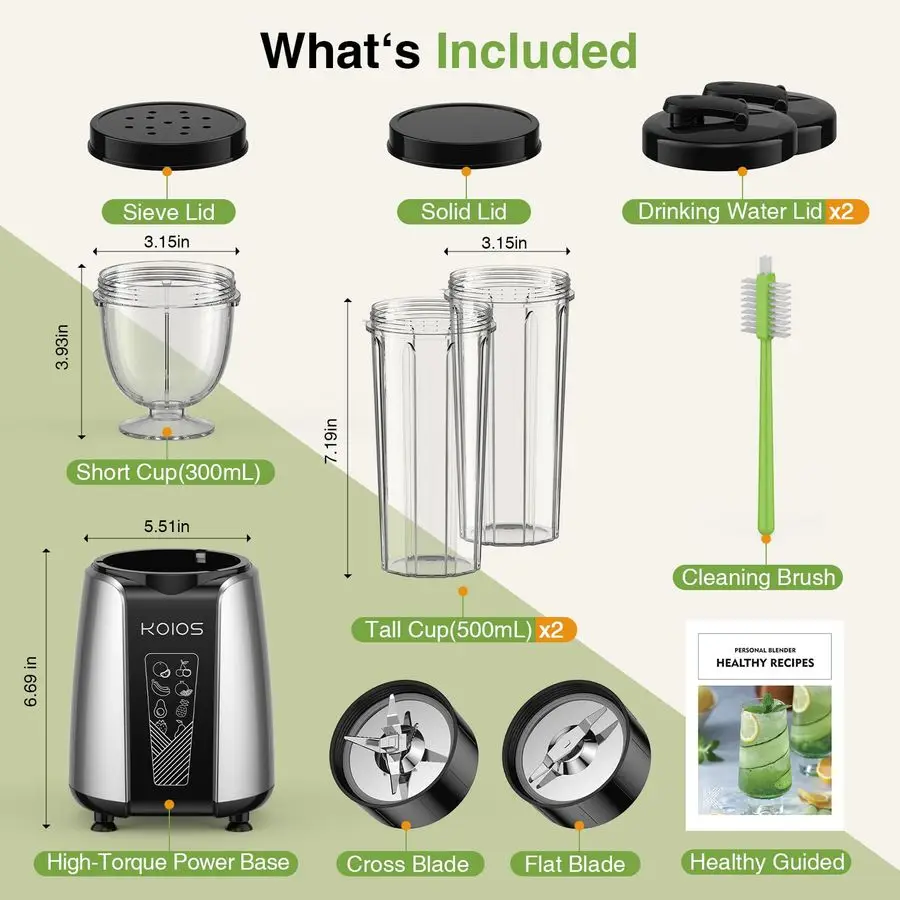 What's Included

Sieve Lid

Solid Lid

Drinking Water Lid x2

3.15in

3.93in

Short Cup(300mL)

3.15in

7.19in

Tall Cup(500mL) x2

Cleaning Brush

5.51in

6.69 in

KOIOS

High-Torque Power Base

Cross Blade

Flat Blade

PERSONAL BLENDER
HEALTHY RECIPES

Healthy Guided