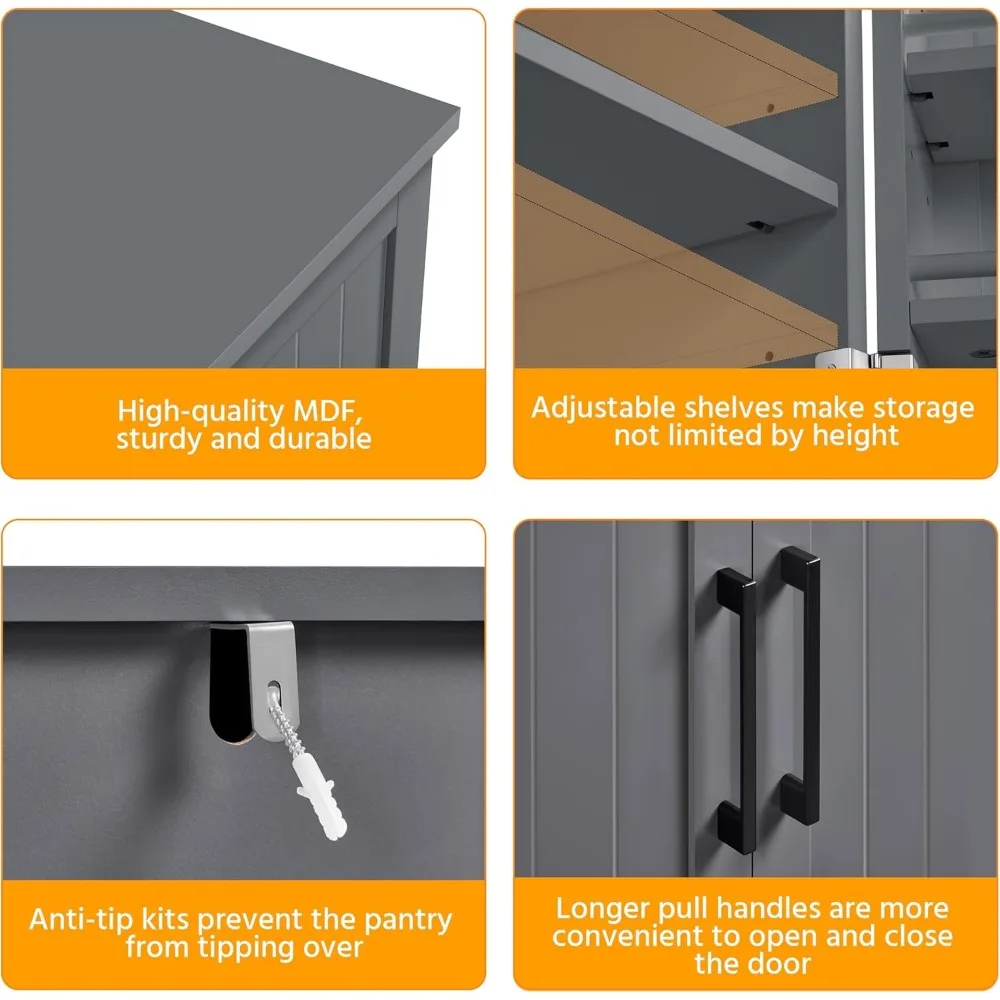 High-quality MDF, sturdy and durable

Adjustable shelves make storage not limited by height

Anti-tip kits prevent the pantry from tipping over

Longer pull handles are more convenient to open and close the door